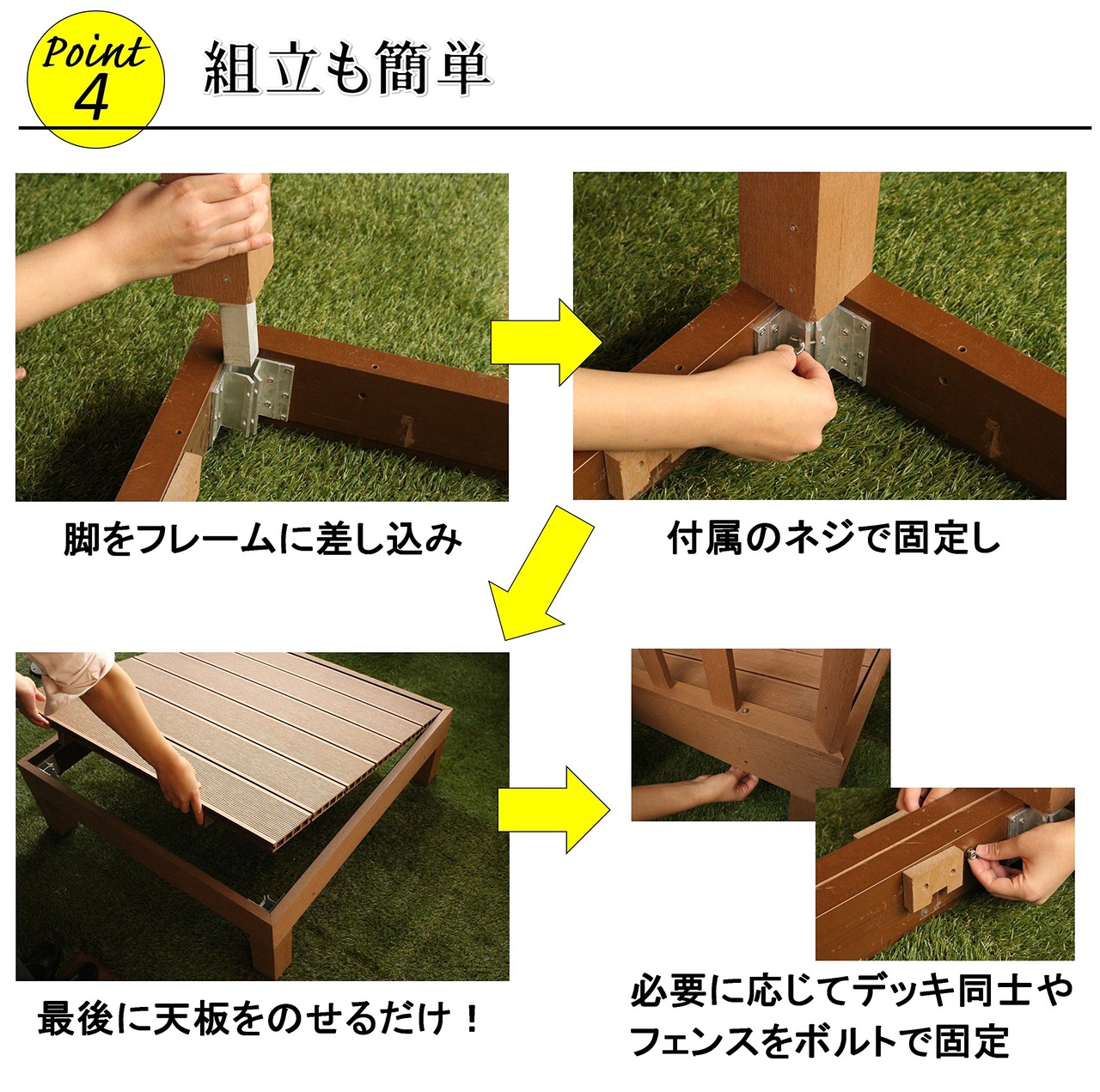 Point 4

組立も簡単

脚をフレームに差し込み

付属のネジで固定し

最後に天板をのせるだけ！

必要に応じてデッキ同士やフェンスをボルトで固定