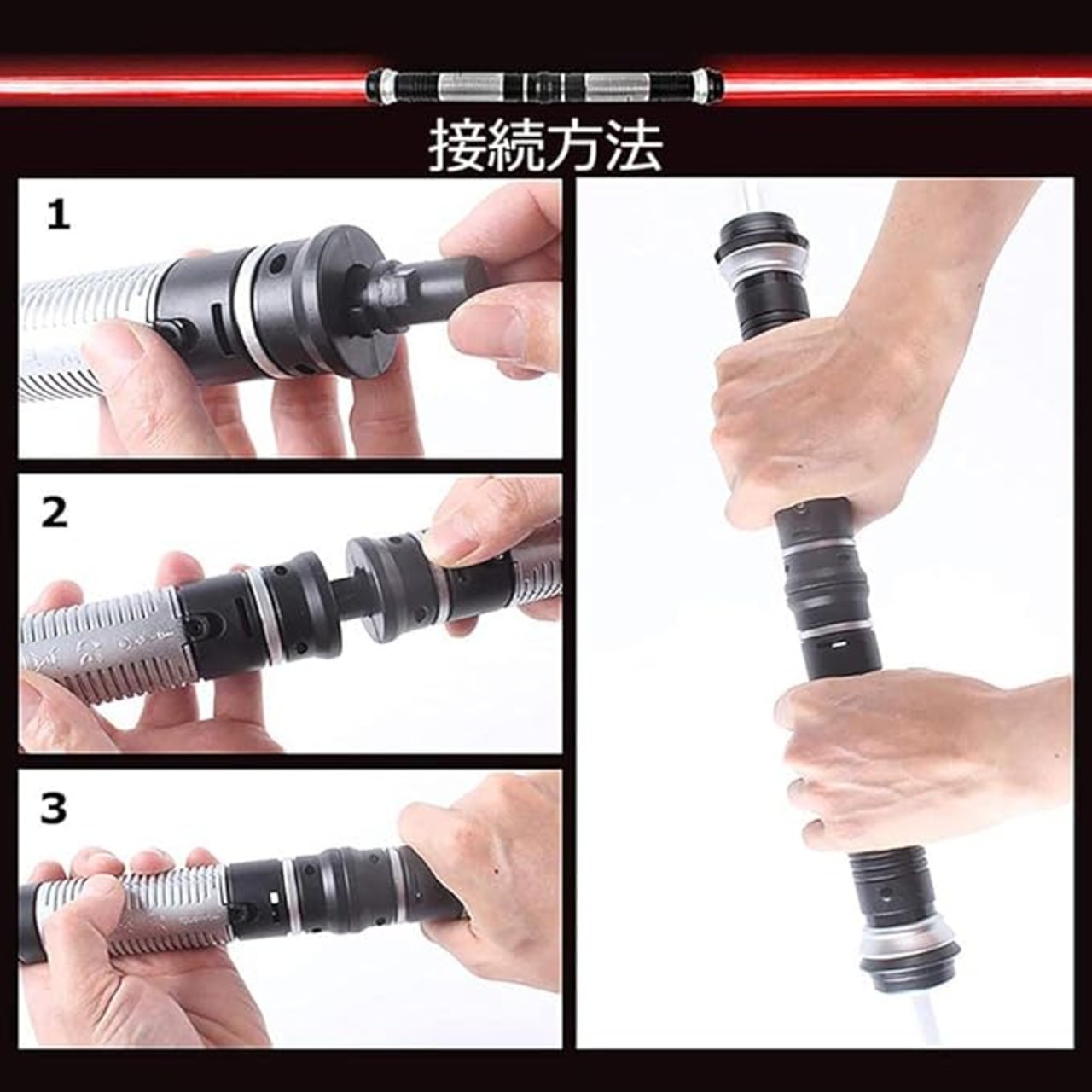 接続方法

1

2

3