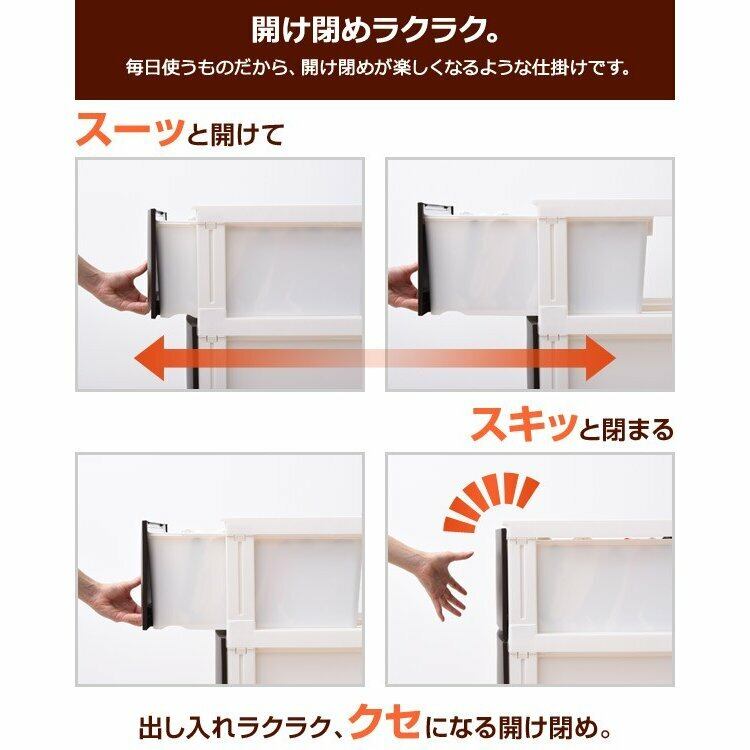 開け閉めラクラク。
毎日使うものだから、開け閉めが楽しくなるような仕掛けです。

スーッと開けて

スキッと閉まる

出し入れラクラク、クセになる開け閉め。