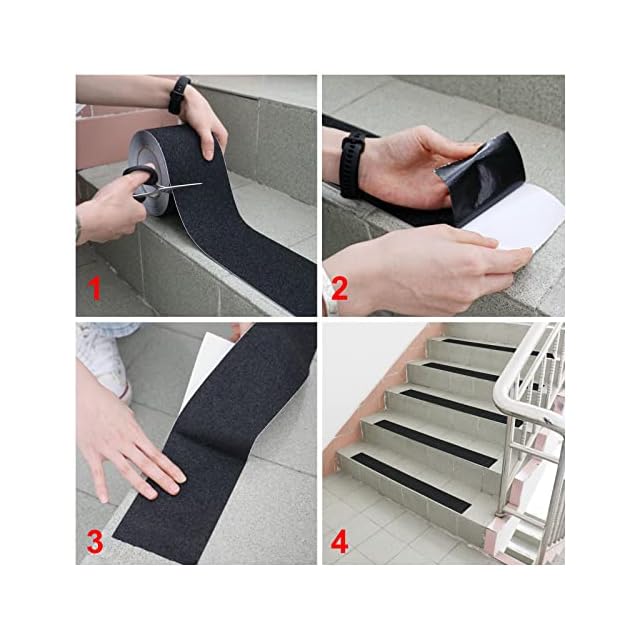 1
2
3
4