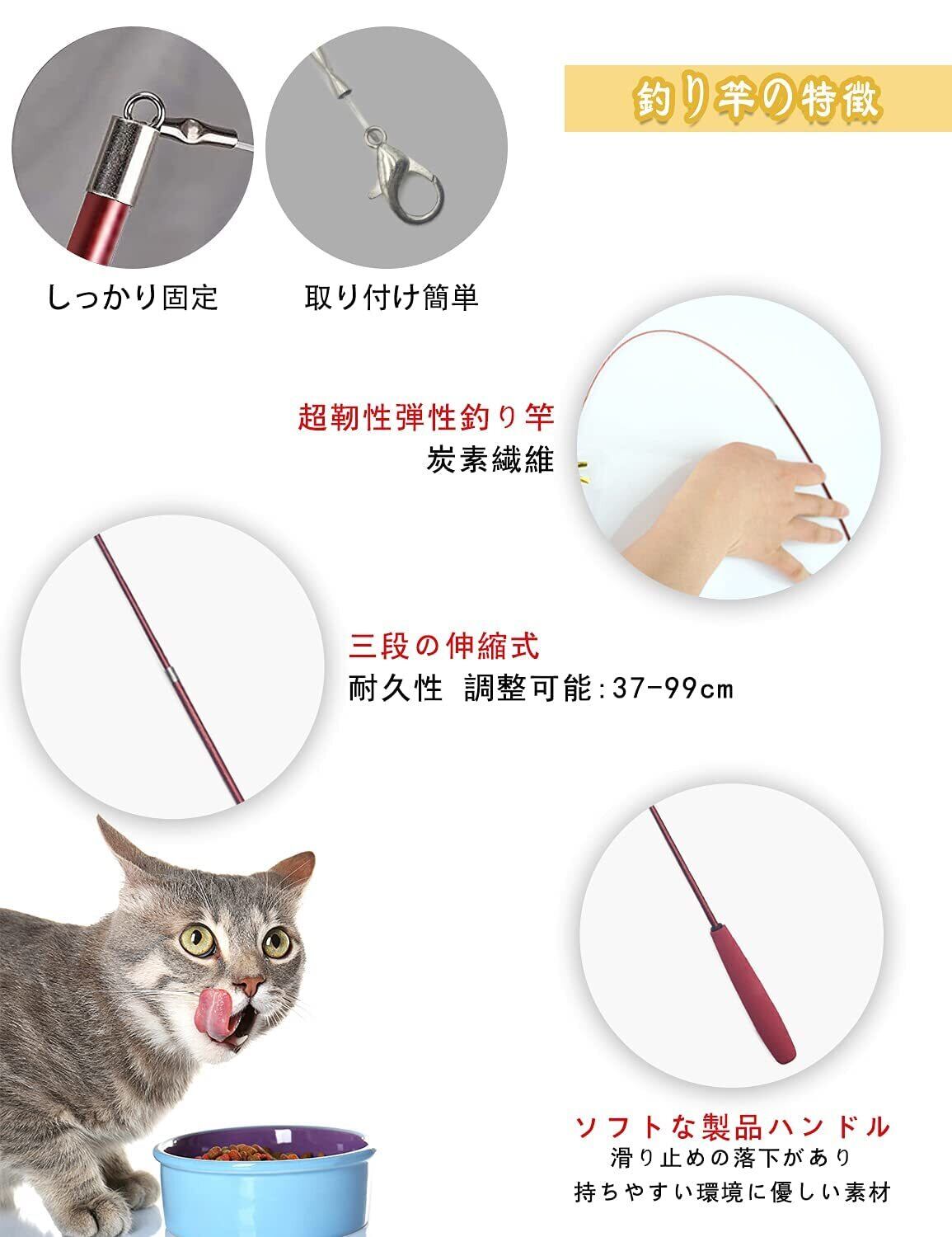 釣り竿の特徴

しっかり固定

取り付け簡単

超靭性弾性釣り竿
炭素繊維

三段の伸縮式
耐久性 調整可能:37-99cm

ソフトな製品ハンドル
滑り止めの落下があり
持ちやすい環境に優しい素材