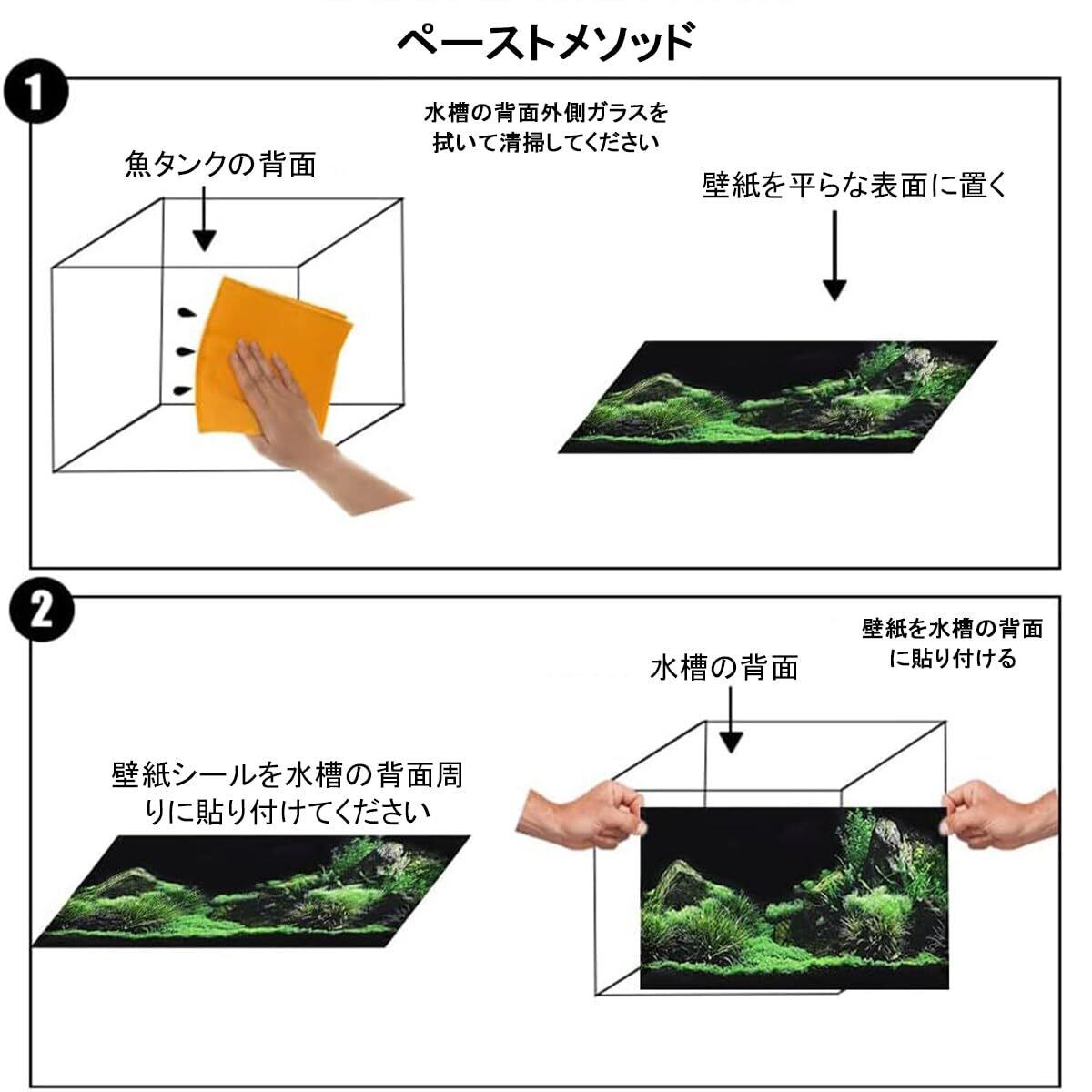 ペーストメソッド

1

水槽の背面外側ガラスを拭いて清掃してください

魚タンクの背面

壁紙を平らな表面に置く

2

壁紙を水槽の背面に貼り付ける

水槽の背面

壁紙シールを水槽の背面周りに貼り付けてください