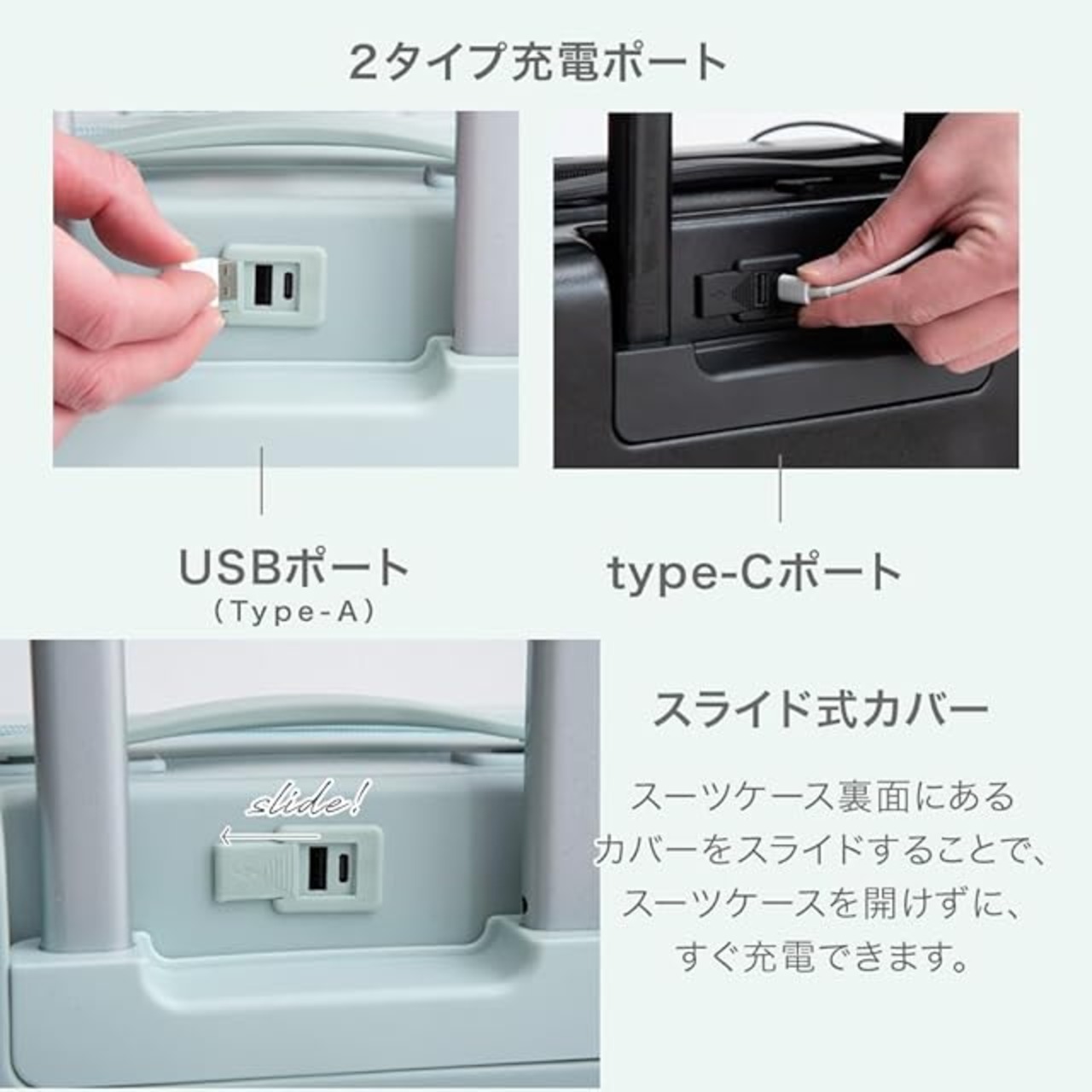 2タイプ充電ポート

USBポート
（Type-A）

type-Cポート

slide!

スライド式カバー

スーツケース裏面にある
カバーをスライドすることで、
スーツケースを開けずに、
すぐ充電できます。