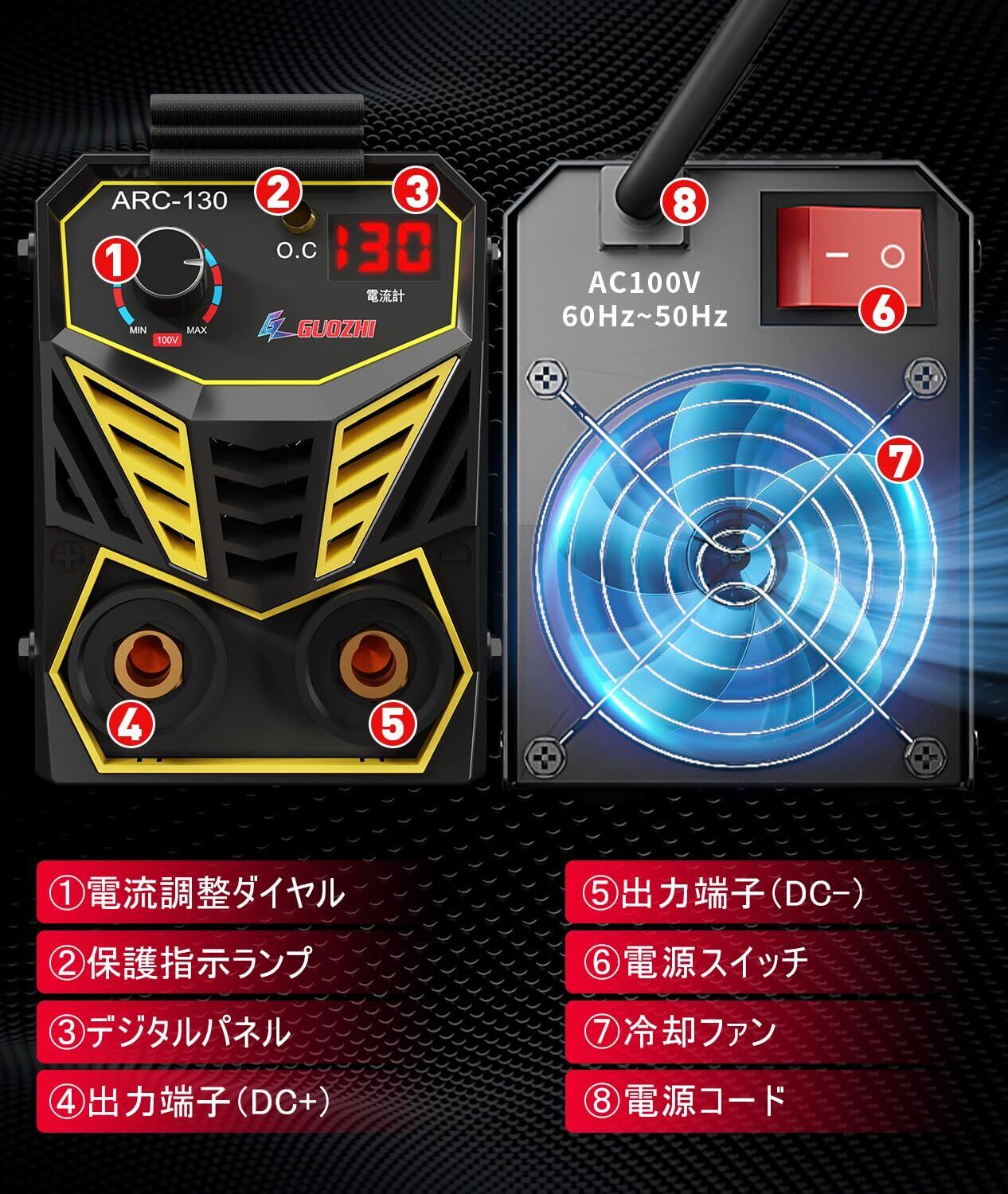 ARC-130

2 3

1

O.C

130

電流計

MIN 100V MAX

GUOZHI

4 5

8

AC100V
60Hz~50Hz

6

7

①電流調整ダイヤル

②保護指示ランプ

③デジタルパネル

④出力端子(DC+)

⑤出力端子(DC−)

⑥電源スイッチ

⑦冷却ファン

⑧電源コード