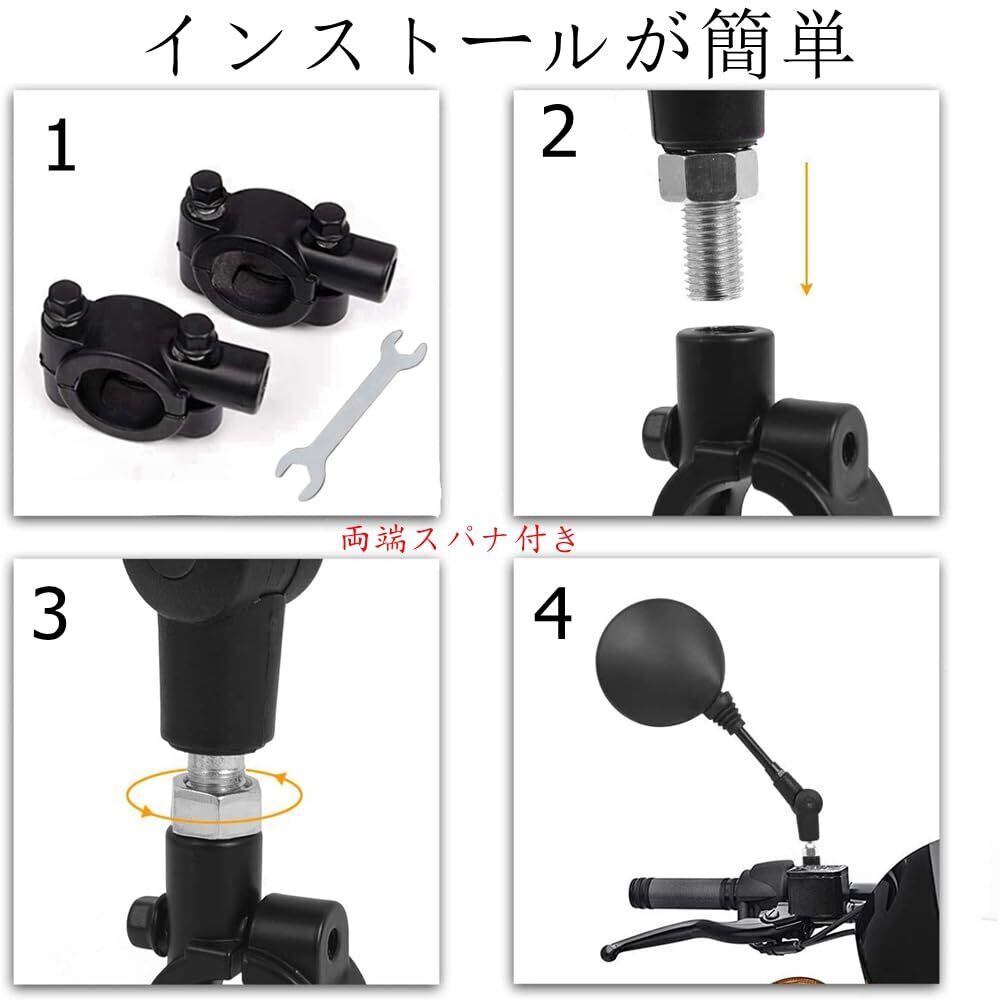 インストールが簡単

1

2

両端スパナ付き

3

4