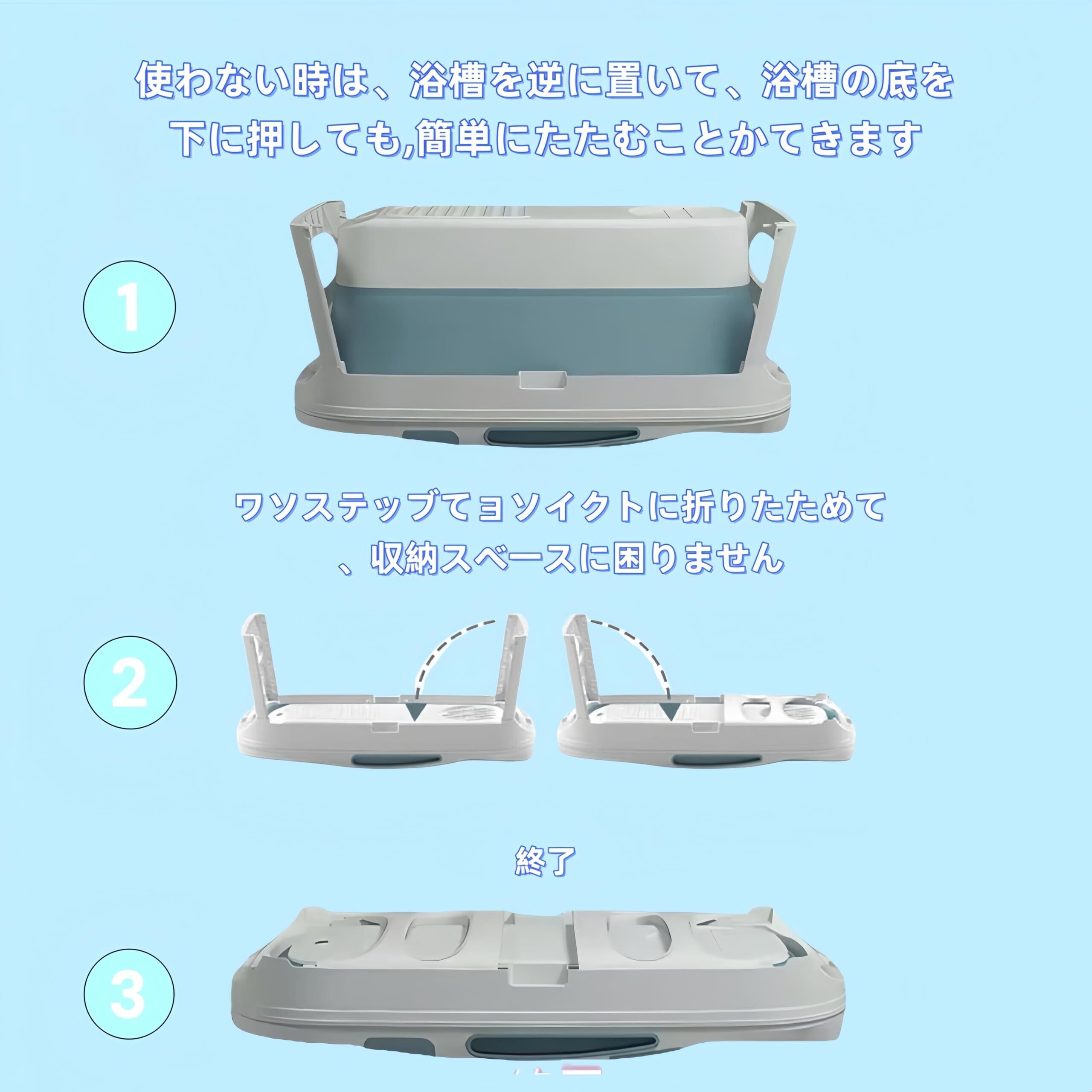 使わない時は、浴槽を逆に置いて、浴槽の底を下に押しても,簡単にたたむことかてきます

1

ワソステップてョソイクトに折りたためて、収納スペースに困りません

2

終了

3