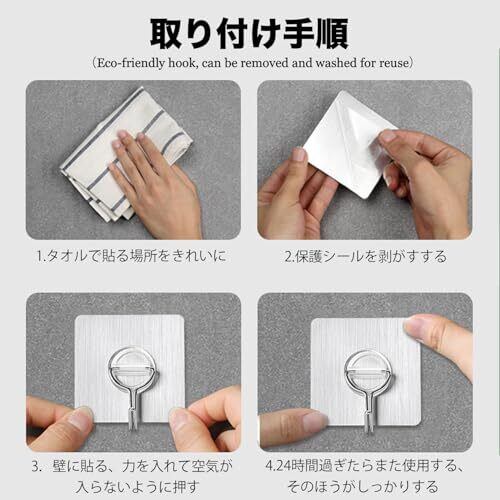 取り付け手順

（Eco-friendly hook, can be removed and washed for reuse）

1.タオルで貼る場所をきれいに

2.保護シールを剥がすする

3. 壁に貼る、力を入れて空気が入らないように押す

4.24時間過ぎたらまた使用する、そのほうがしっかりする