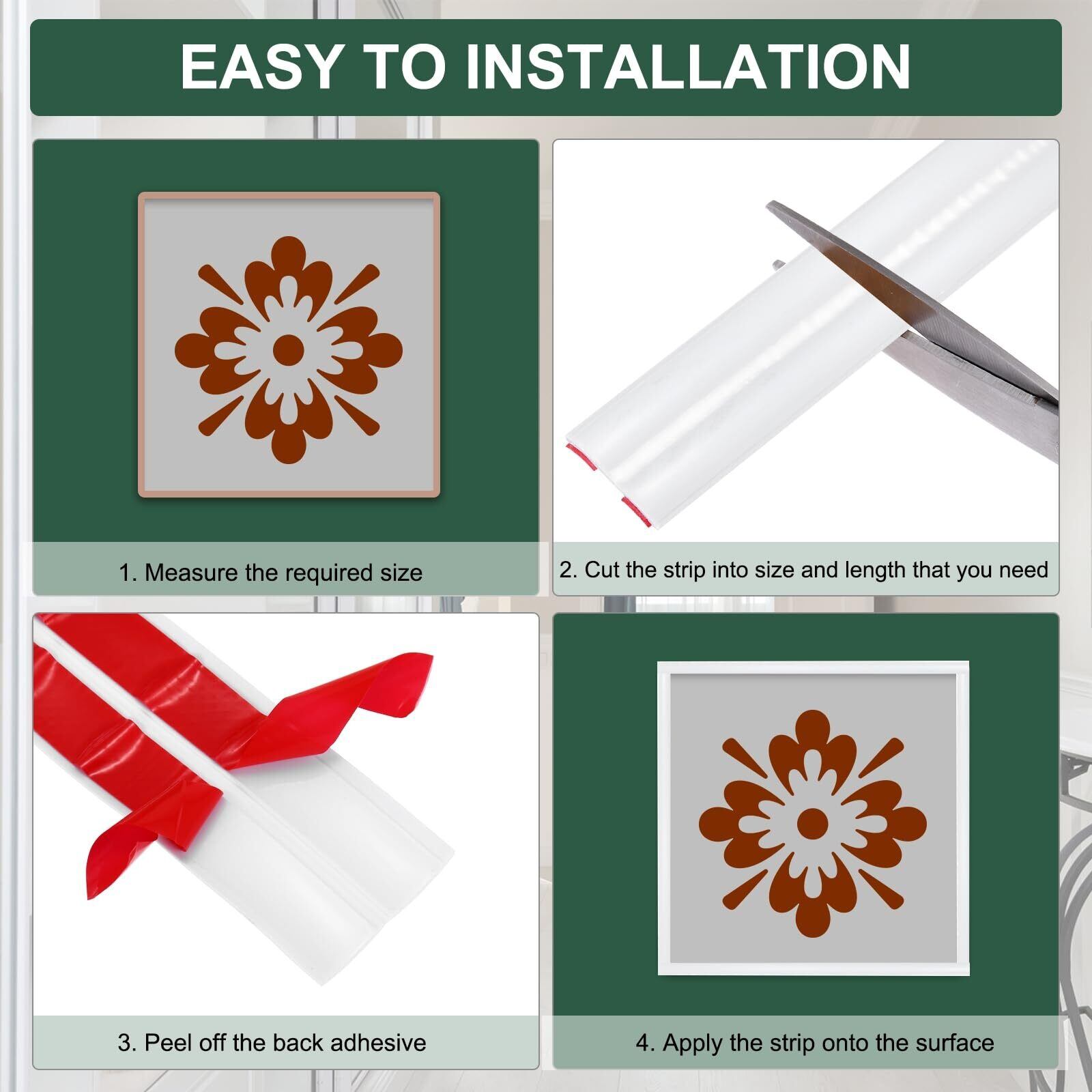 EASY TO INSTALLATION

1. Measure the required size

2. Cut the strip into size and length that you need

3. Peel off the back adhesive

4. Apply the strip onto the surface