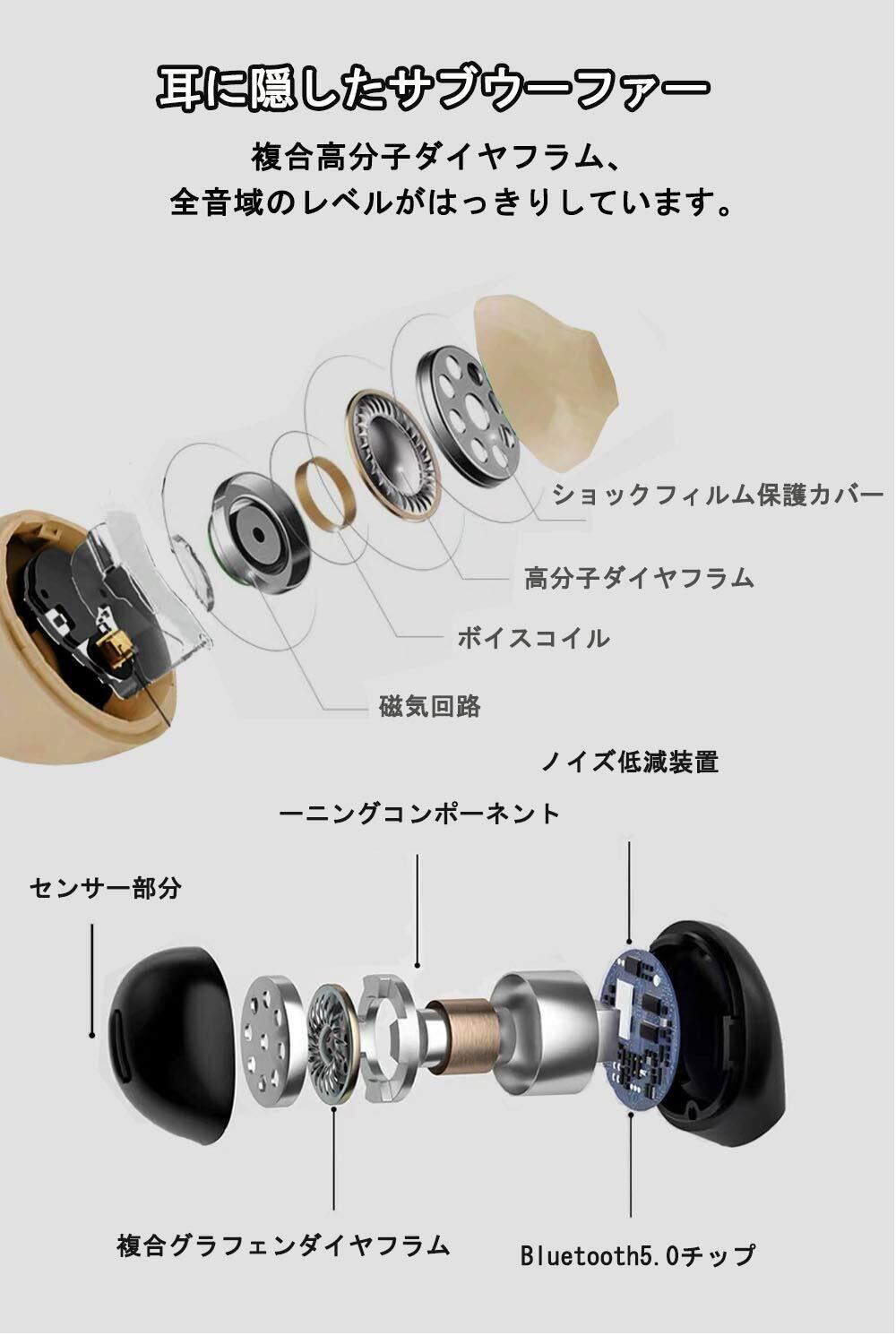 耳に隠したサブウーファー

複合高分子ダイヤフラム、
全音域のレベルがはっきりしています。

ショックフィルム保護カバー

高分子ダイヤフラム

ボイスコイル

磁気回路

ノイズ低減装置

ーニングコンポーネント

センサー部分

複合グラフェンダイヤフラム

Bluetooth5.0チップ