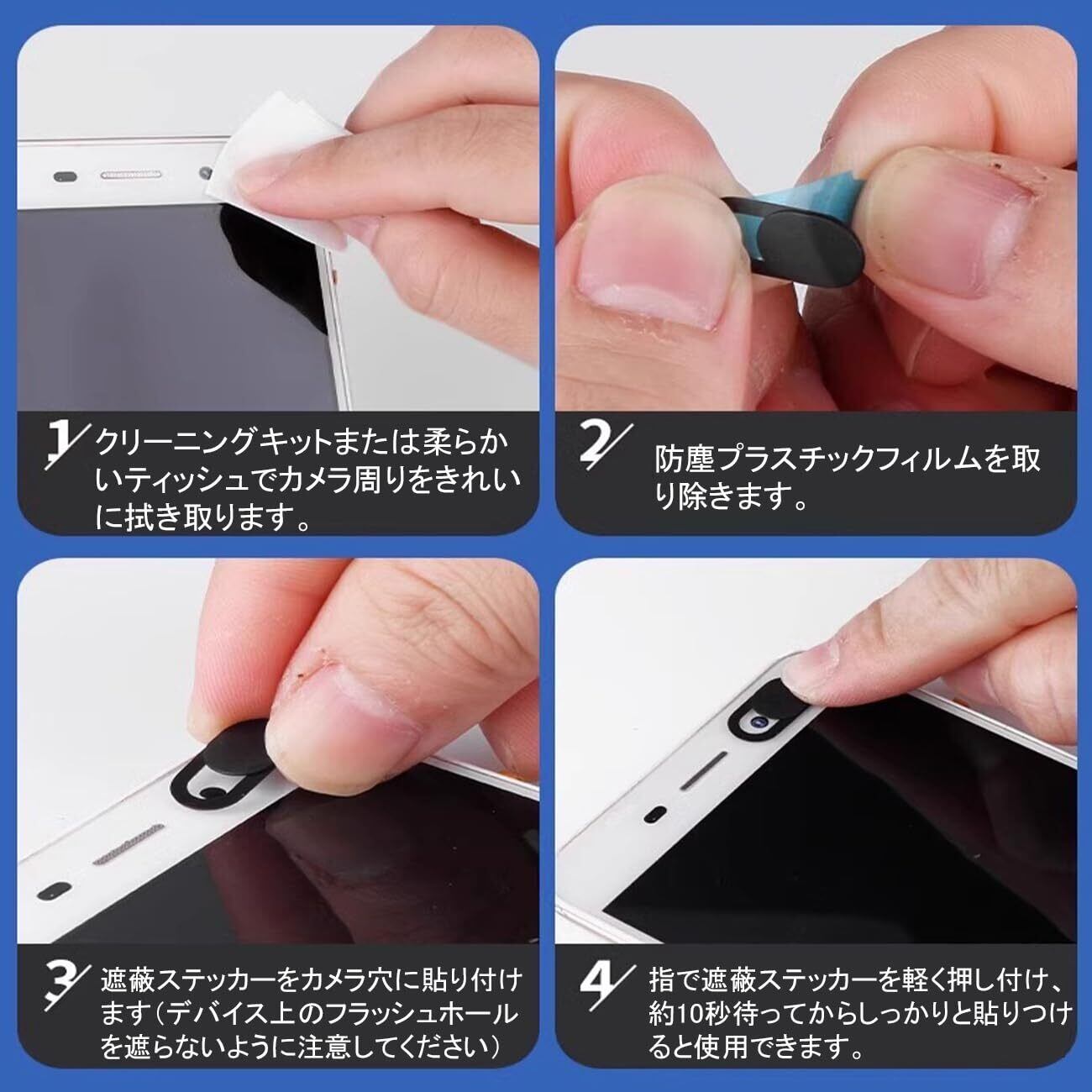 1 クリーニングキットまたは柔らかいティッシュでカメラ周りをきれいに拭き取ります。

2 防塵プラスチックフィルムを取り除きます。

3 遮蔽ステッカーをカメラ穴に貼り付けます（デバイス上のフラッシュホールを遮らないように注意してください）

4 指で遮蔽ステッカーを軽く押し付け、約10秒待ってからしっかりと貼りつけると使用できます。