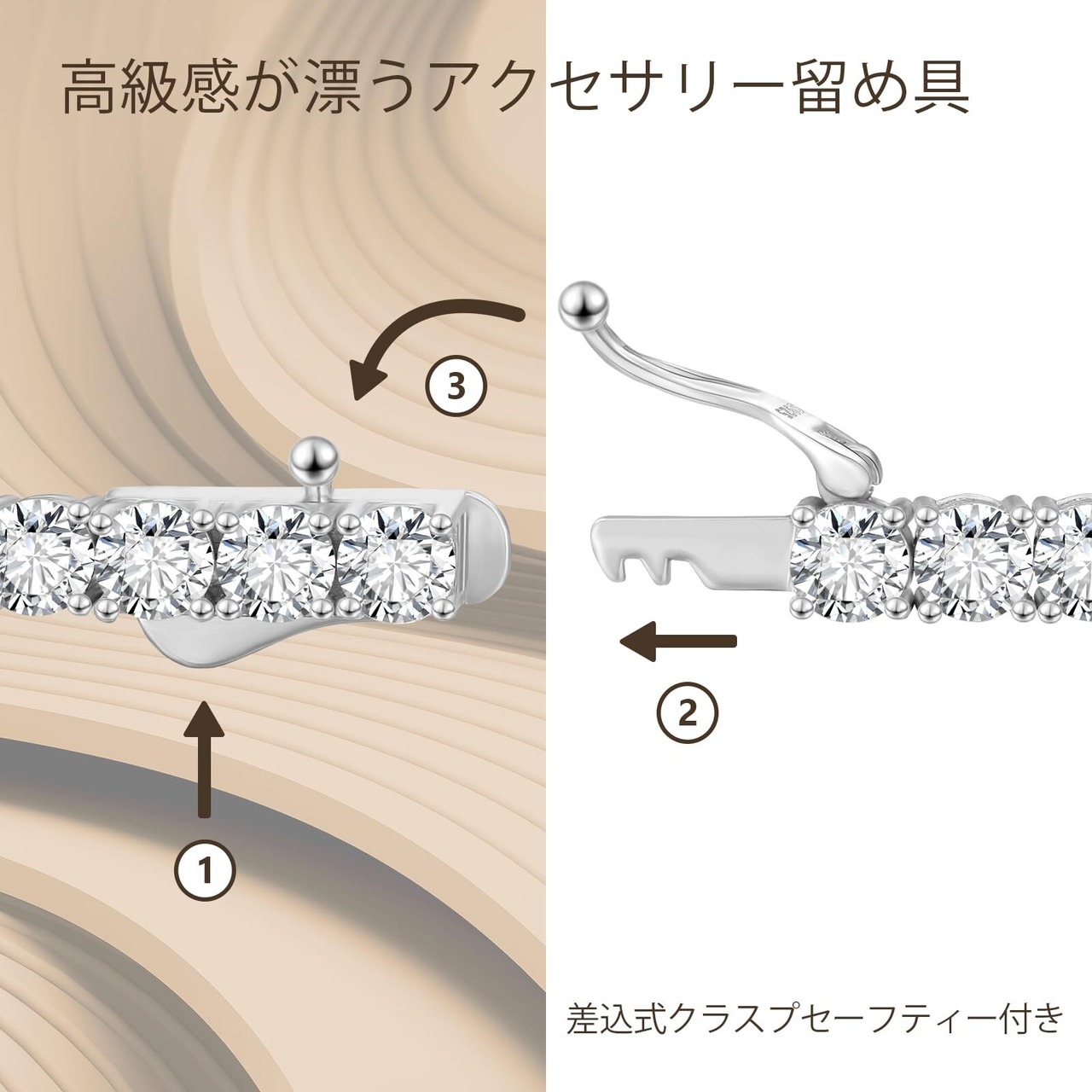 高級感が漂うアクセサリー留め具

3

2

1

差込式クラスプセーフティー付き