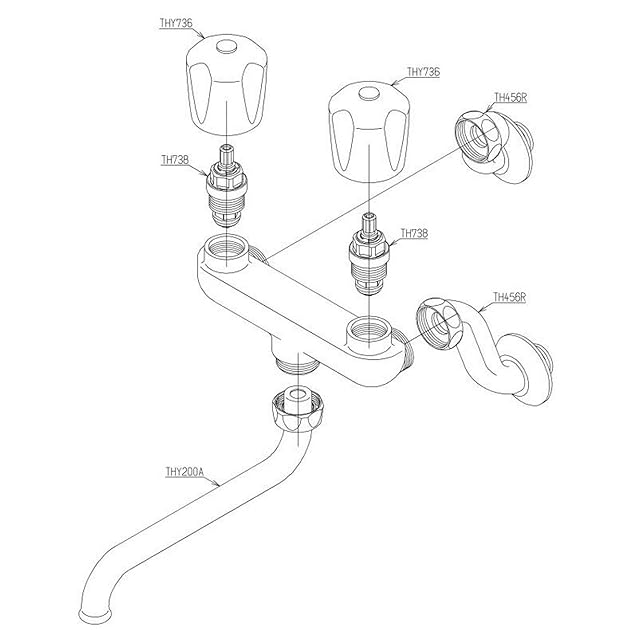 THY736
THY736
TH456R
TH738
TH738
TH456R
THY200A