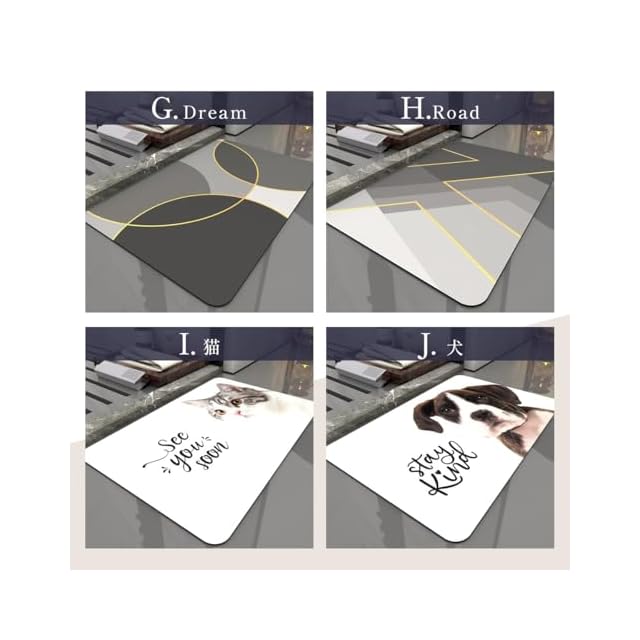 G. Dream

H. Road

I. 猫

See you soon

J. 犬

stay Kind