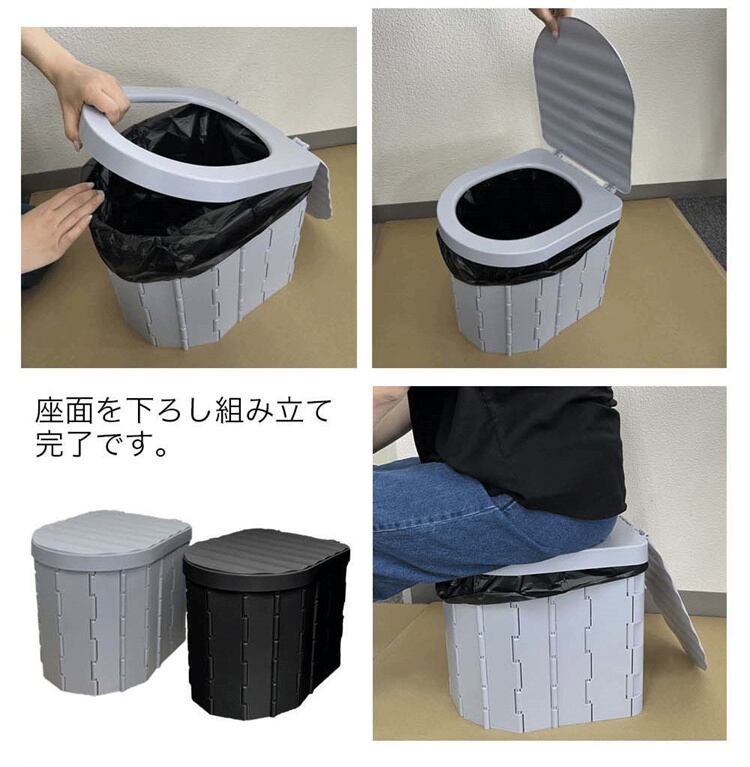 座面を下ろし組み立て完了です。