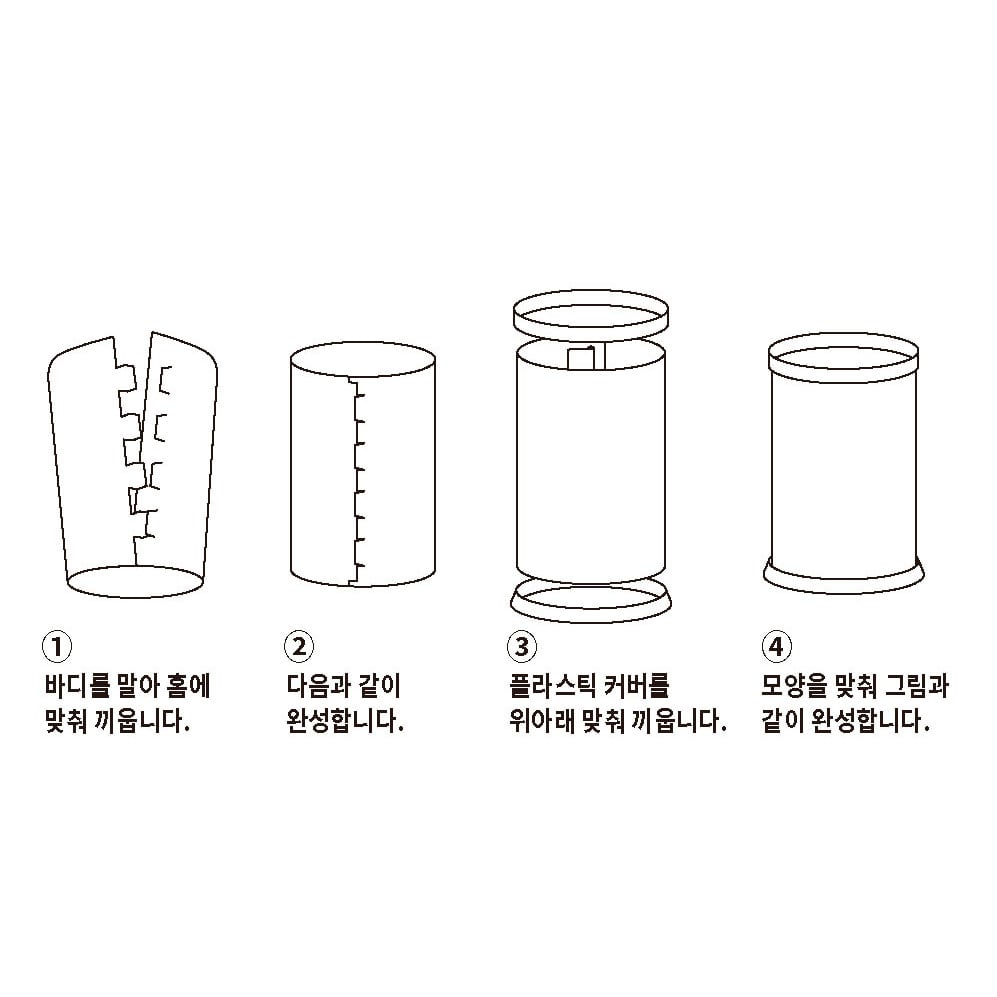 ①
바디를 말아 홈에 맞춰 끼웁니다.

②
다음과 같이 완성합니다.

③
플라스틱 커버를 위아래 맞춰 끼웁니다.

④
모양을 맞춰 그림과 같이 완성합니다.