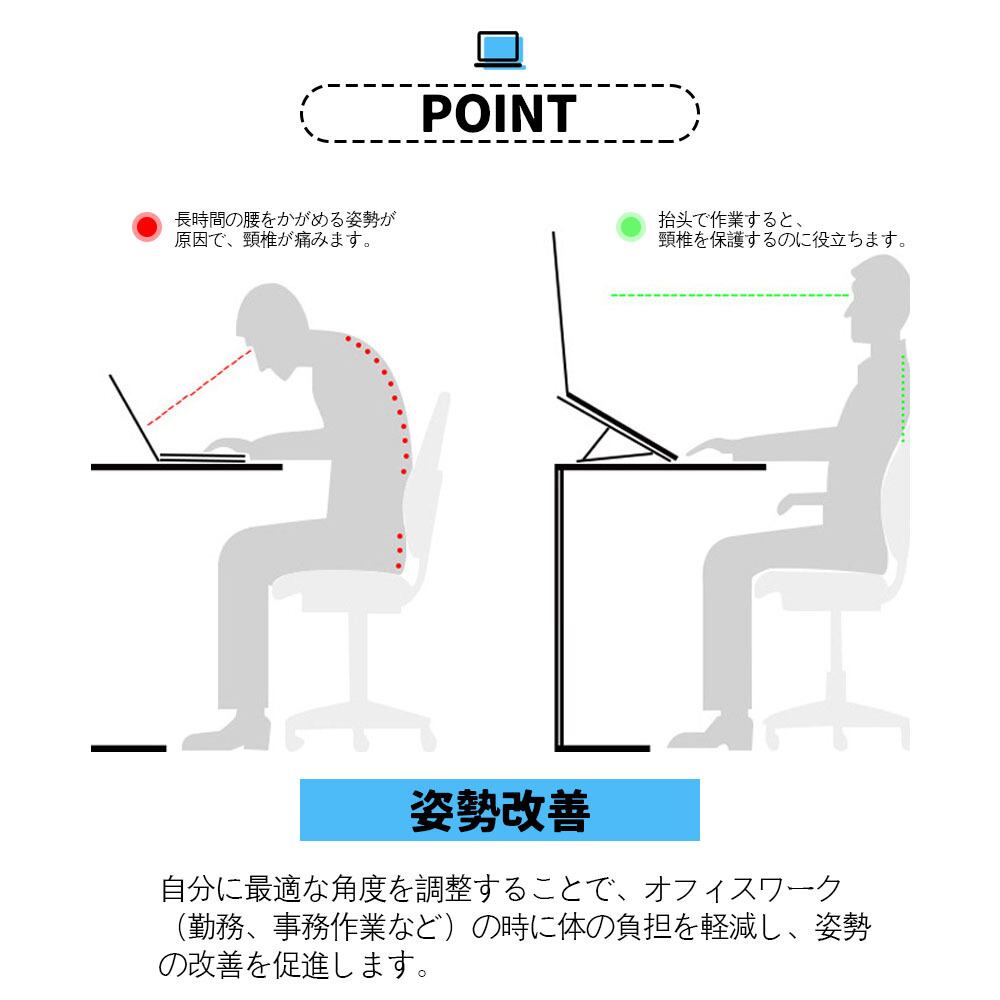 POINT

長時間の腰をかがめる姿勢が原因で、頸椎が痛みます。

抬头で作業すると、頸椎を保護するのに役立ちます。

姿勢改善

自分に最適な角度を調整することで、オフィスワーク（勤務、事務作業など）の時に体の負担を軽減し、姿勢の改善を促進します。