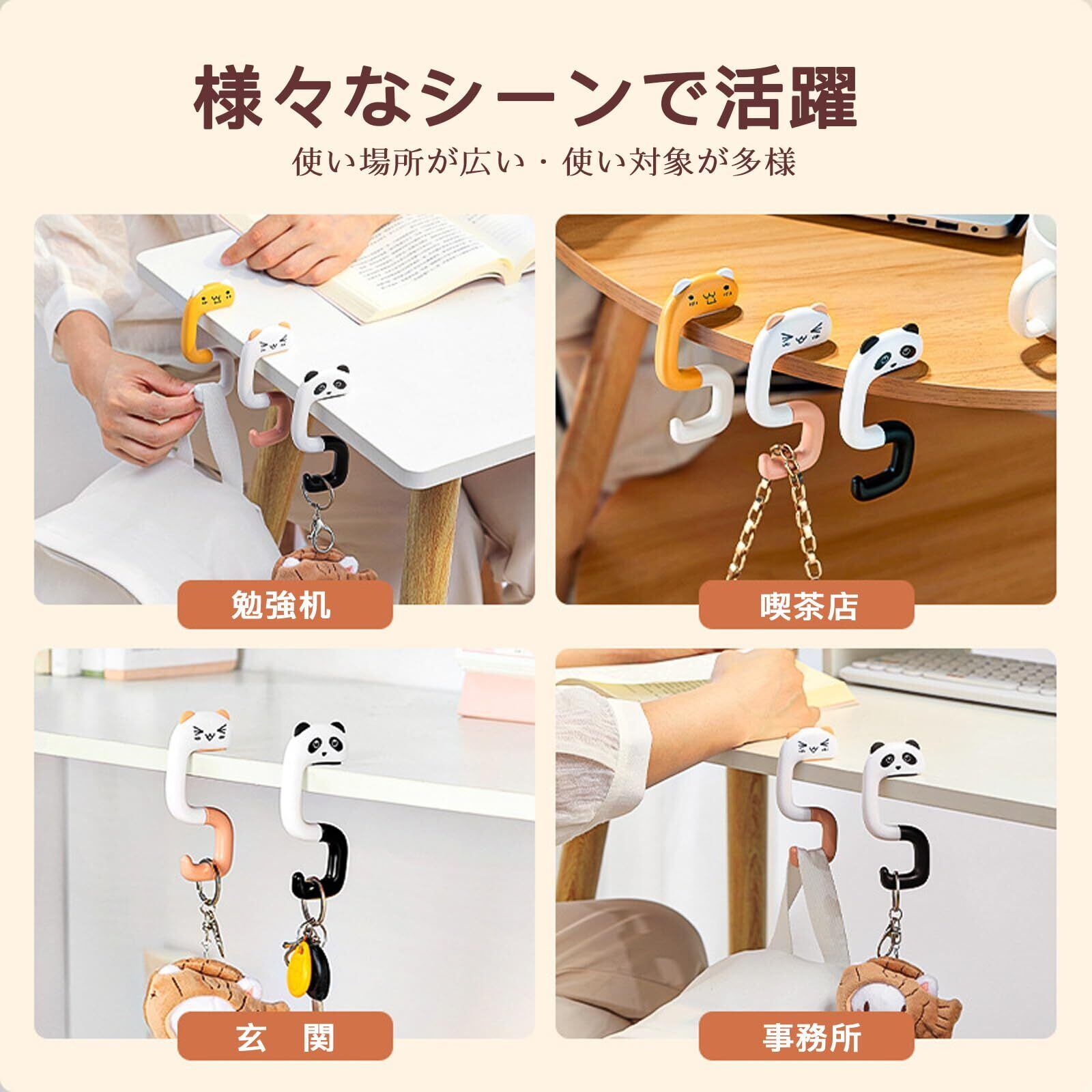 様々なシーンで活躍

使い場所が広い・使い対象が多様

勉強机

喫茶店

玄　関

事務所