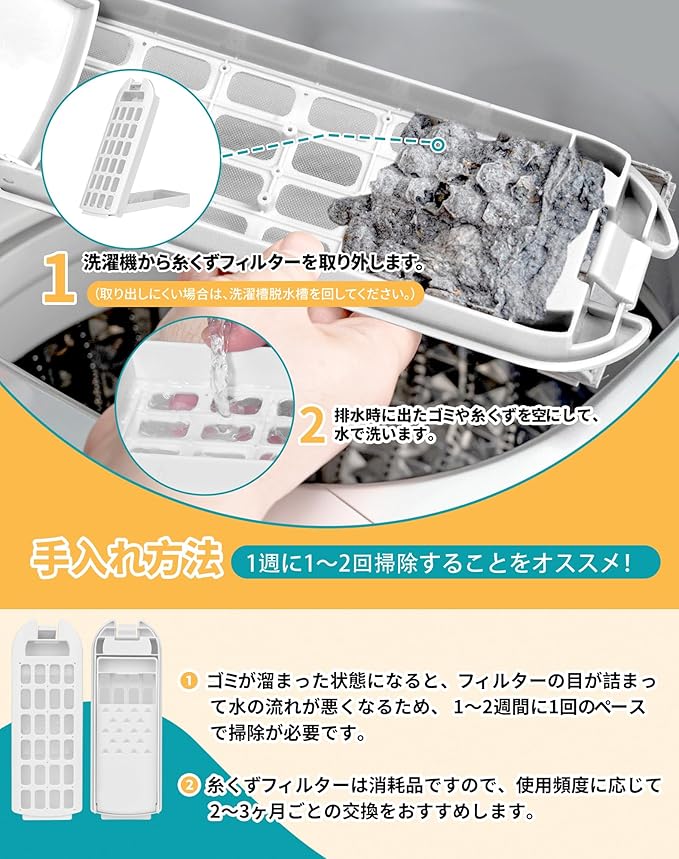 1 洗濯機から糸くずフィルターを取り外します。

(取り出しにくい場合は、洗濯槽脱水槽を回してください。)

2 排水時に出たゴミや糸くずを空にして、水で洗います。

手入れ方法

1週に1～2回掃除することをオススメ!

1 ゴミが溜まった状態になると、フィルターの目が詰まって水の流れが悪くなるため、1～2週間に1回のペースで掃除が必要です。

2 糸くずフィルターは消耗品ですので、使用頻度に応じて2～3ヶ月ごとの交換をおすすめします。