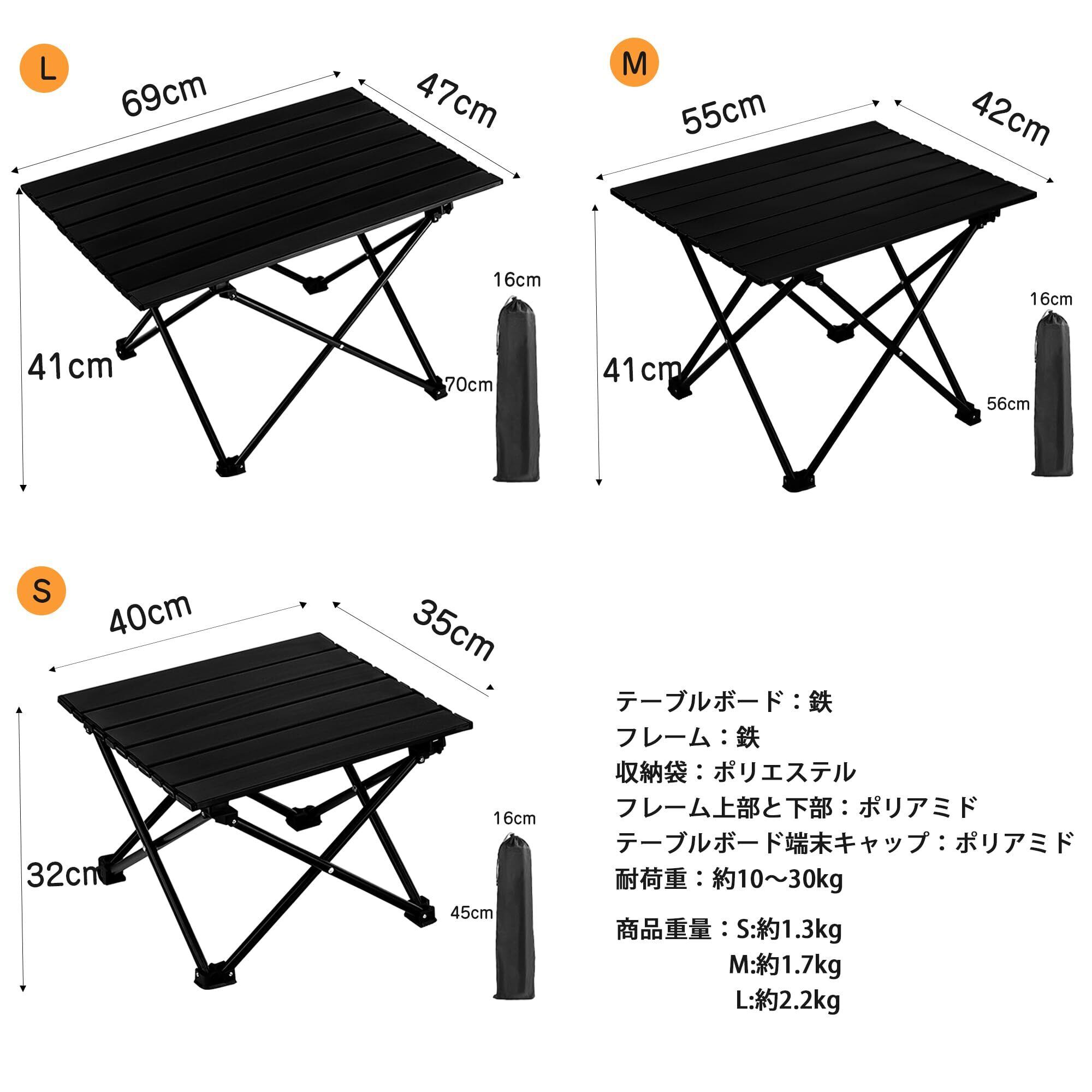 L

69cm

47cm

41cm

16cm

70cm

M

55cm

42cm

41cm

16cm

56cm

S

40cm

35cm

32cm

16cm

45cm

テーブルボード：鉄
フレーム：鉄
収納袋：ポリエステル
フレーム上部と下部：ポリアミド
テーブルボード端末キャップ：ポリアミド
耐荷重：約10～30kg

商品重量：S:約1.3kg
M:約1.7kg
L:約2.2kg