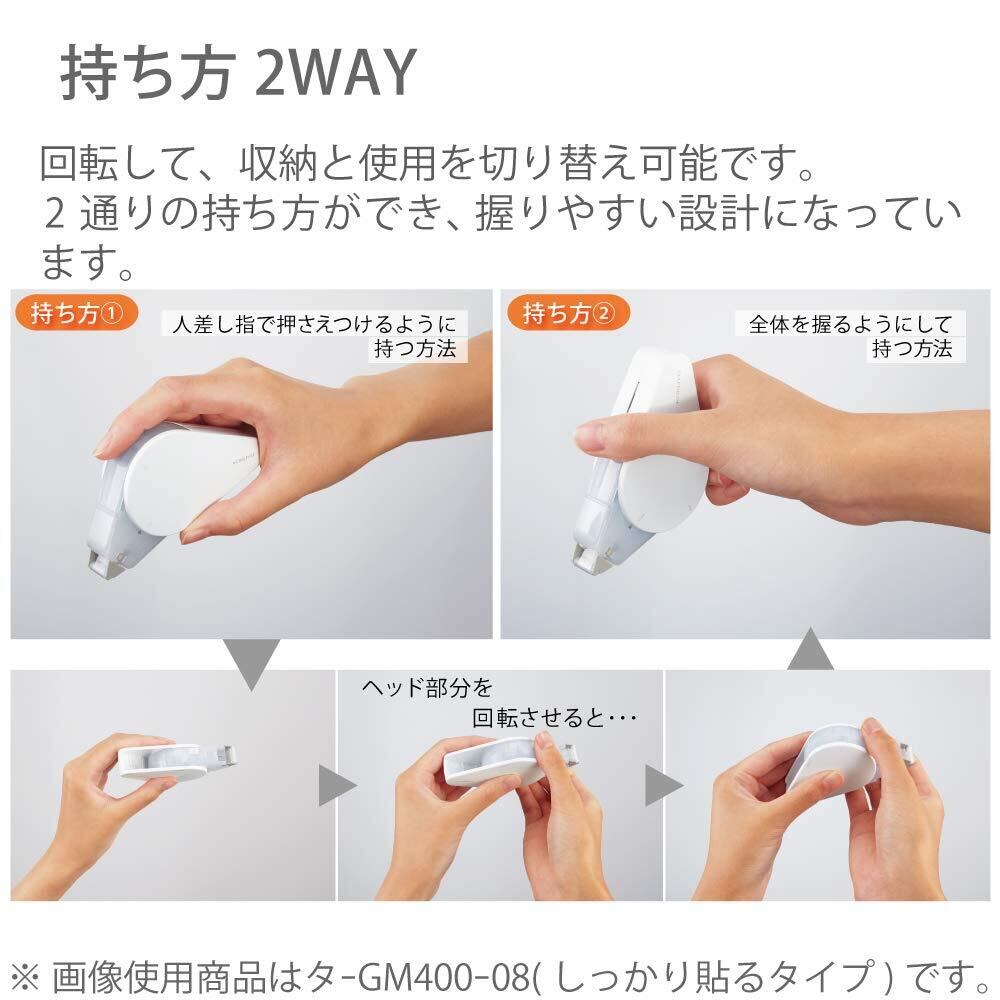 持ち方 2WAY

回転して、収納と使用を切り替え可能です。
2 通りの持ち方ができ、握りやすい設計になっています。

持ち方①
人差し指で押さえつけるように持つ方法

持ち方②
全体を握るようにして持つ方法

ヘッド部分を回転させると・・・

※ 画像使用商品はタ-GM400-08( しっかり貼るタイプ ) です。