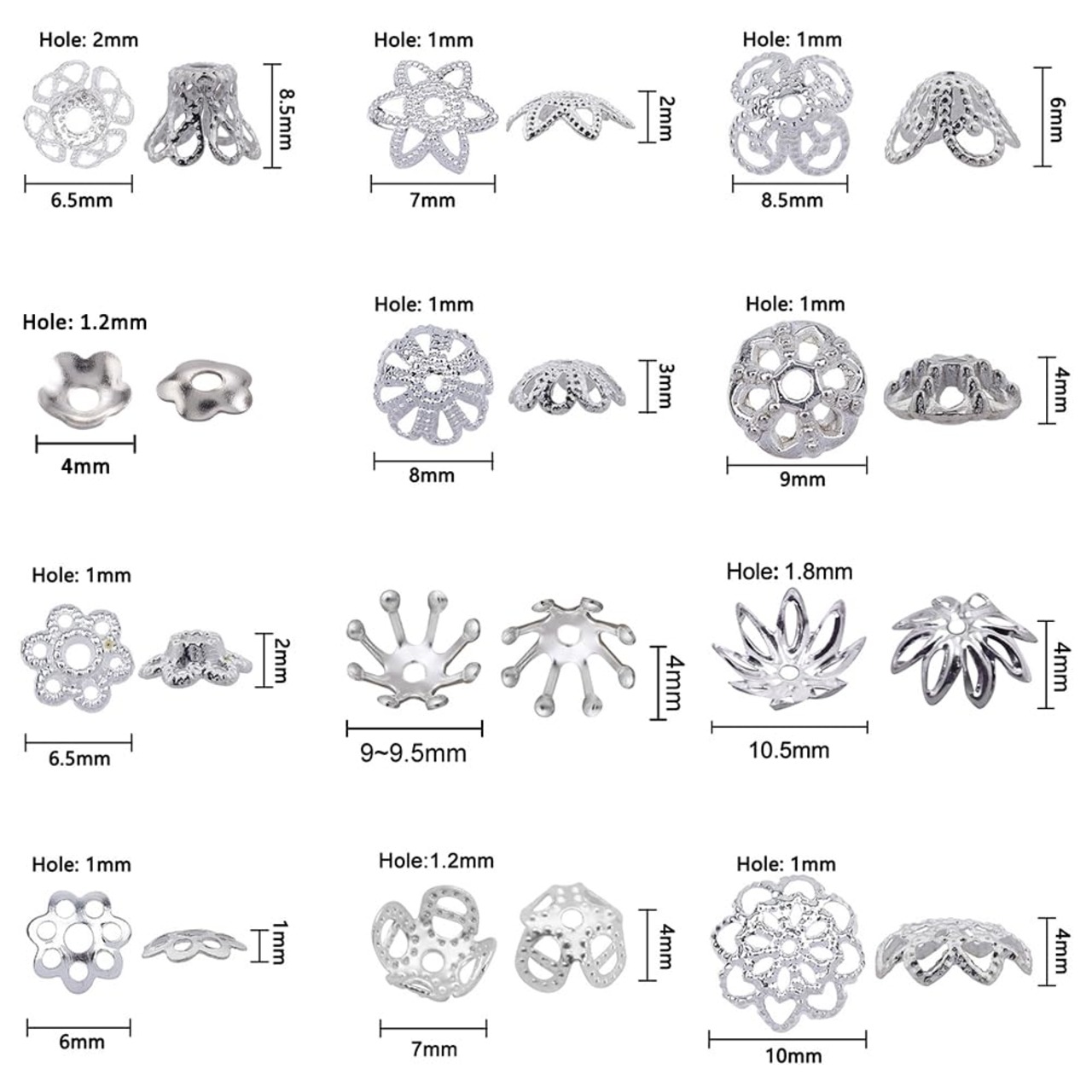 Hole: 2mm
8.5mm
6.5mm

Hole: 1mm
2mm
7mm

Hole: 1mm
6mm
8.5mm

Hole: 1.2mm
4mm

Hole: 1mm
3mm
8mm

Hole: 1mm
4mm
9mm

Hole: 1mm
2mm
6.5mm

4mm
9~9.5mm

Hole: 1.8mm
4mm
10.5mm

Hole: 1mm
1mm
6mm

Hole:1.2mm
4mm
7mm

Hole: 1mm
4mm
10mm