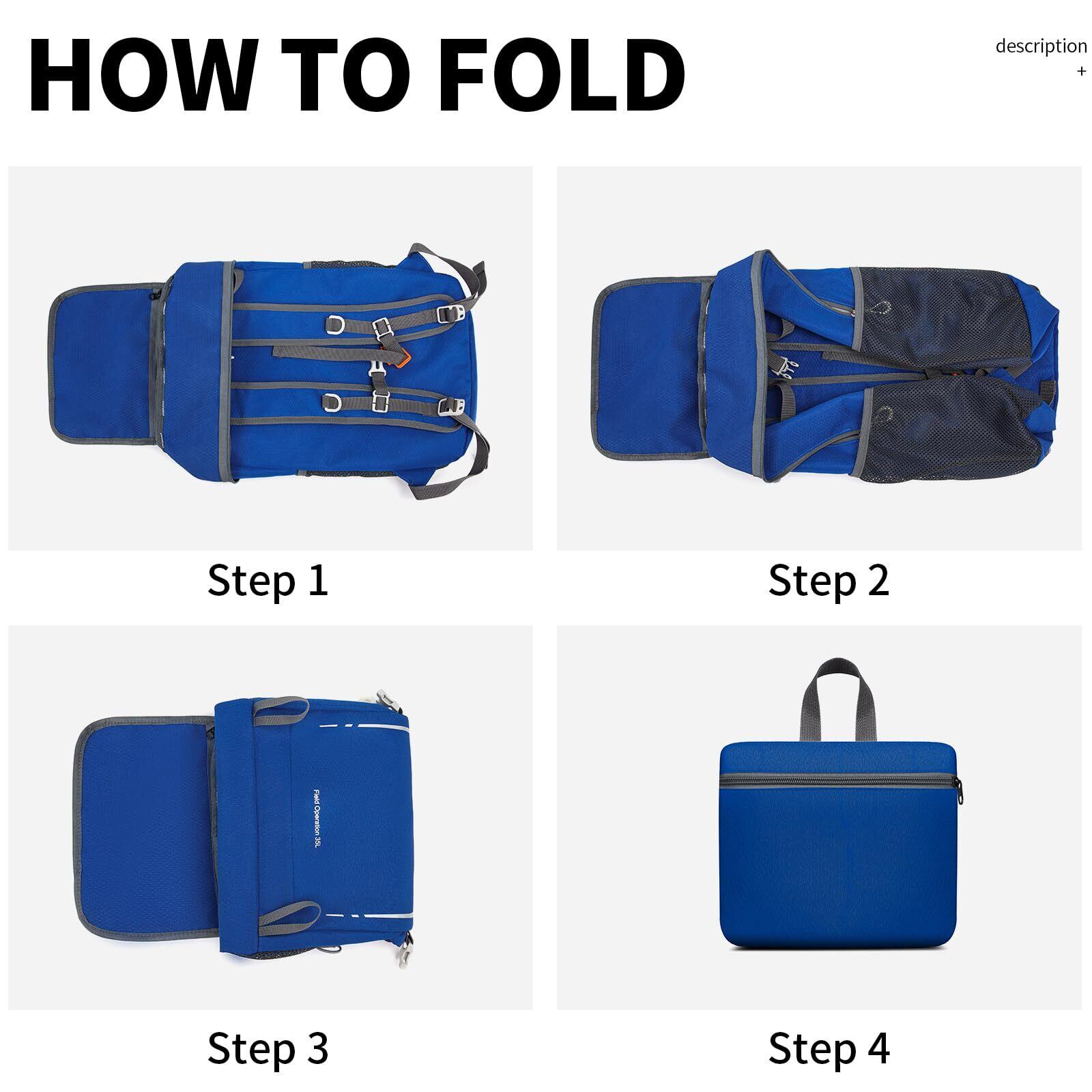 HOW TO FOLD

description
+

Step 1

Step 2

Field Operation 35L

Step 3

Step 4