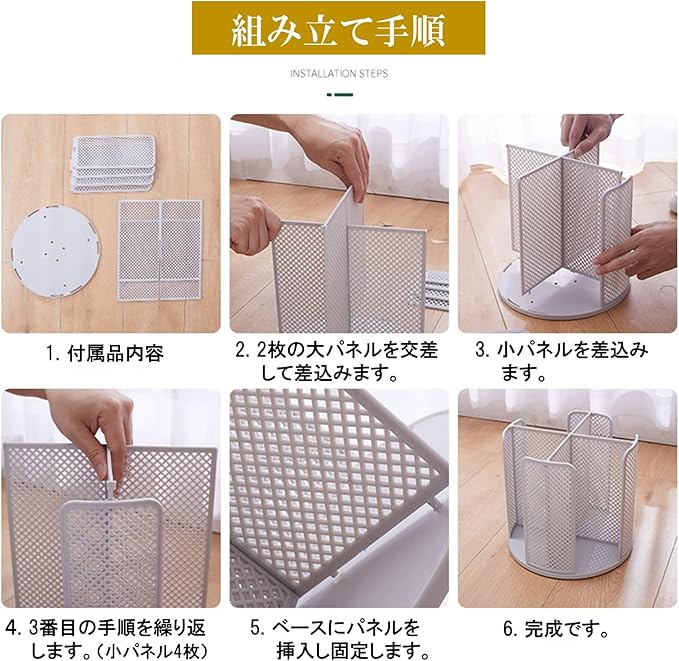 組み立て手順

INSTALLATION STEPS

1. 付属品内容

2. 2枚の大パネルを交差して差込みます。

3. 小パネルを差込みます。

4. 3番目の手順を繰り返します。（小パネル4枚）

5. ベースにパネルを挿入し固定します。

6. 完成です。