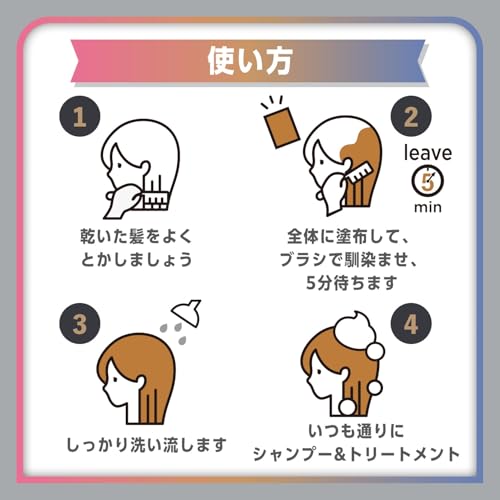 使い方

1

乾いた髪をよく
とかしましょう

2

leave
5
min

全体に塗布して、
ブラシで馴染ませ、
5分待ちます

3

しっかり洗い流します

4

いつも通りに
シャンプー&トリートメント