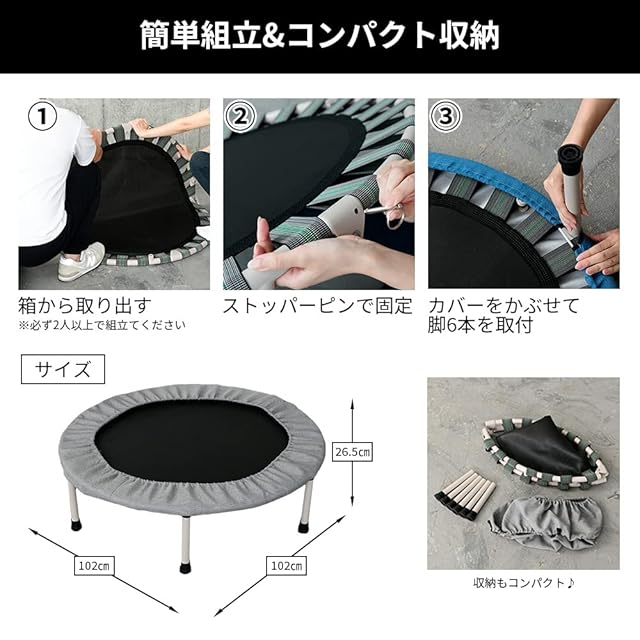 簡単組立&コンパクト収納

①
箱から取り出す
※必ず2人以上で組立てください

②
ストッパーピンで固定

③
カバーをかぶせて
脚6本を取付

サイズ

26.5cm

102cm

102cm

収納もコンパクト♪