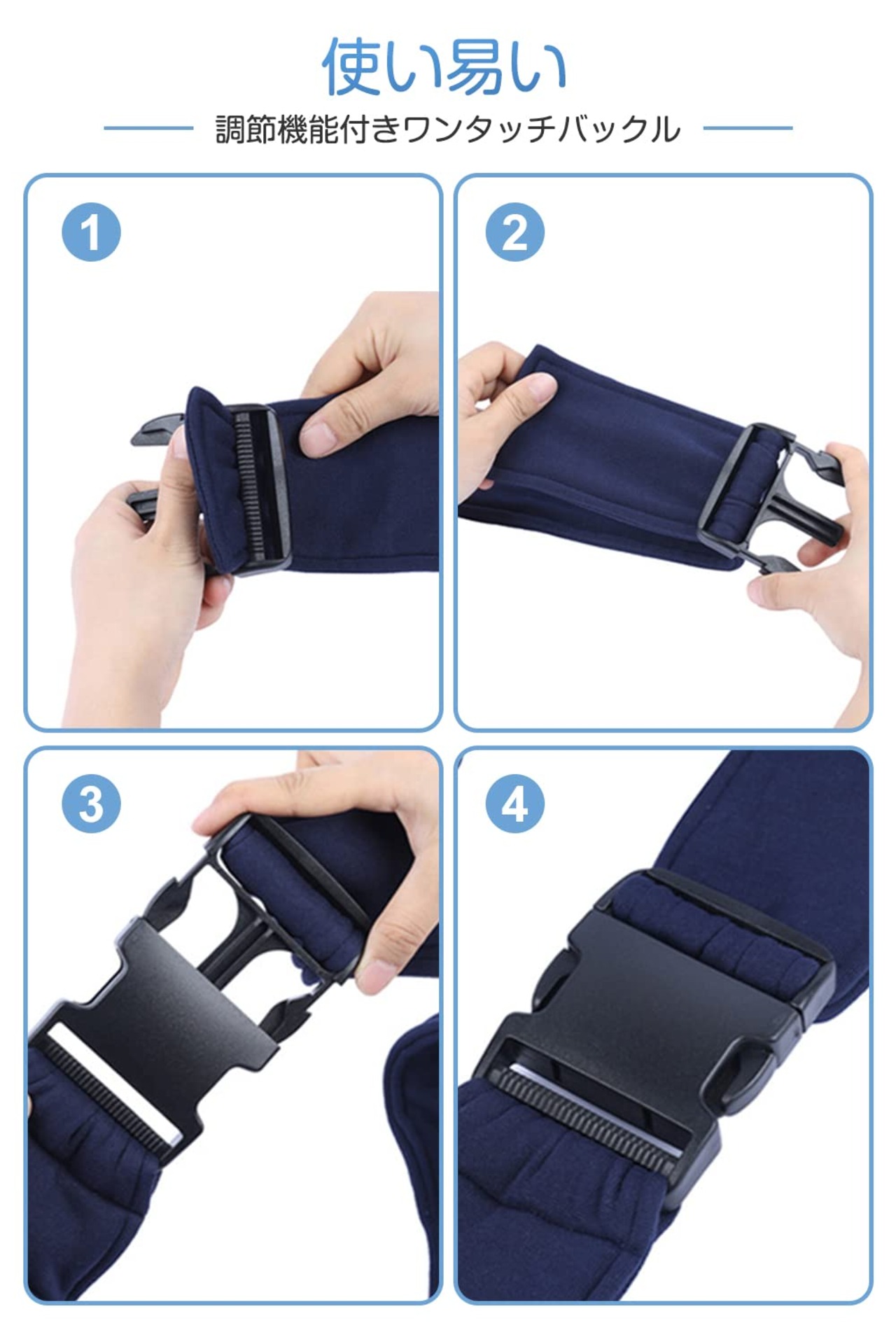 使い易い

調節機能付きワンタッチバックル

1

2

3

4