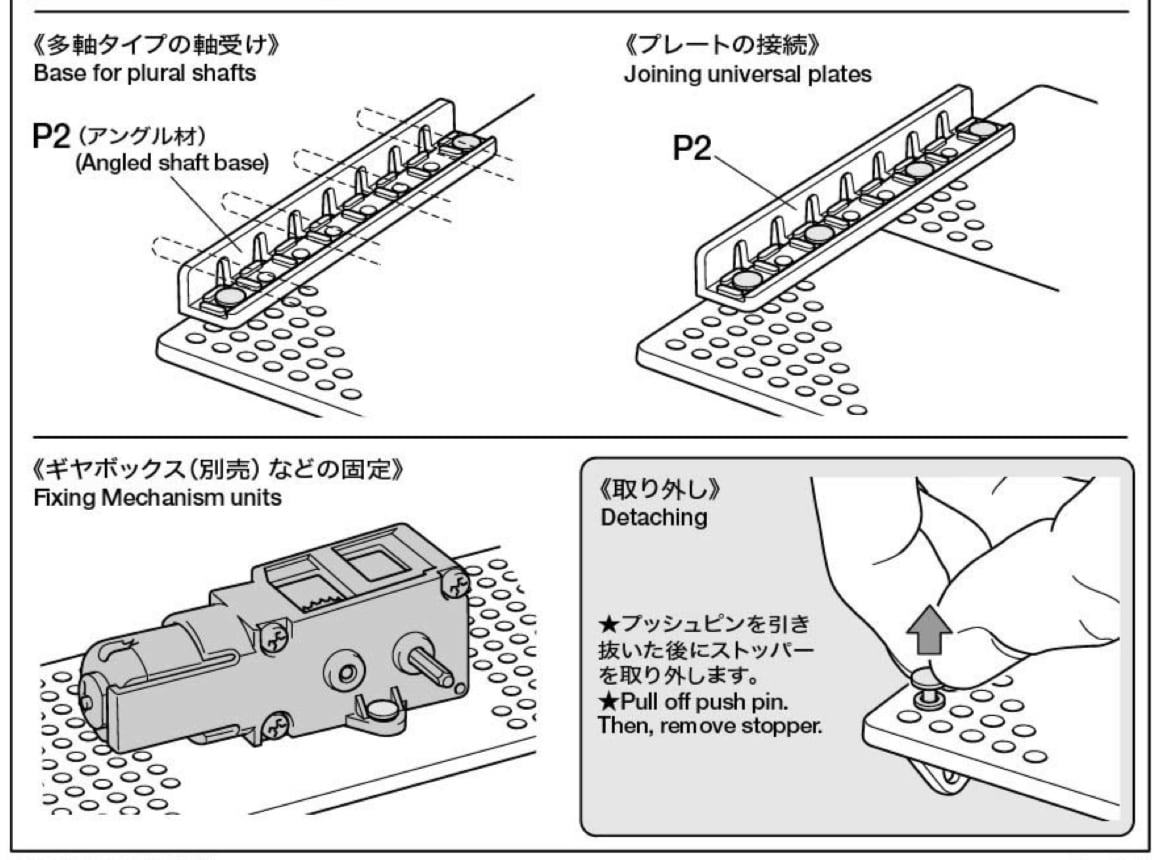 《多軸タイプの軸受け》
Base for plural shafts

P2 (アングル材)
(Angled shaft base)

《プレートの接続》
Joining universal plates

P2

《ギヤボックス(別売) などの固定》
Fixing Mechanism units

《取り外し》
Detaching

★プッシュピンを引き抜いた後にストッパーを取り外します。
★Pull off push pin. Then, remove stopper.