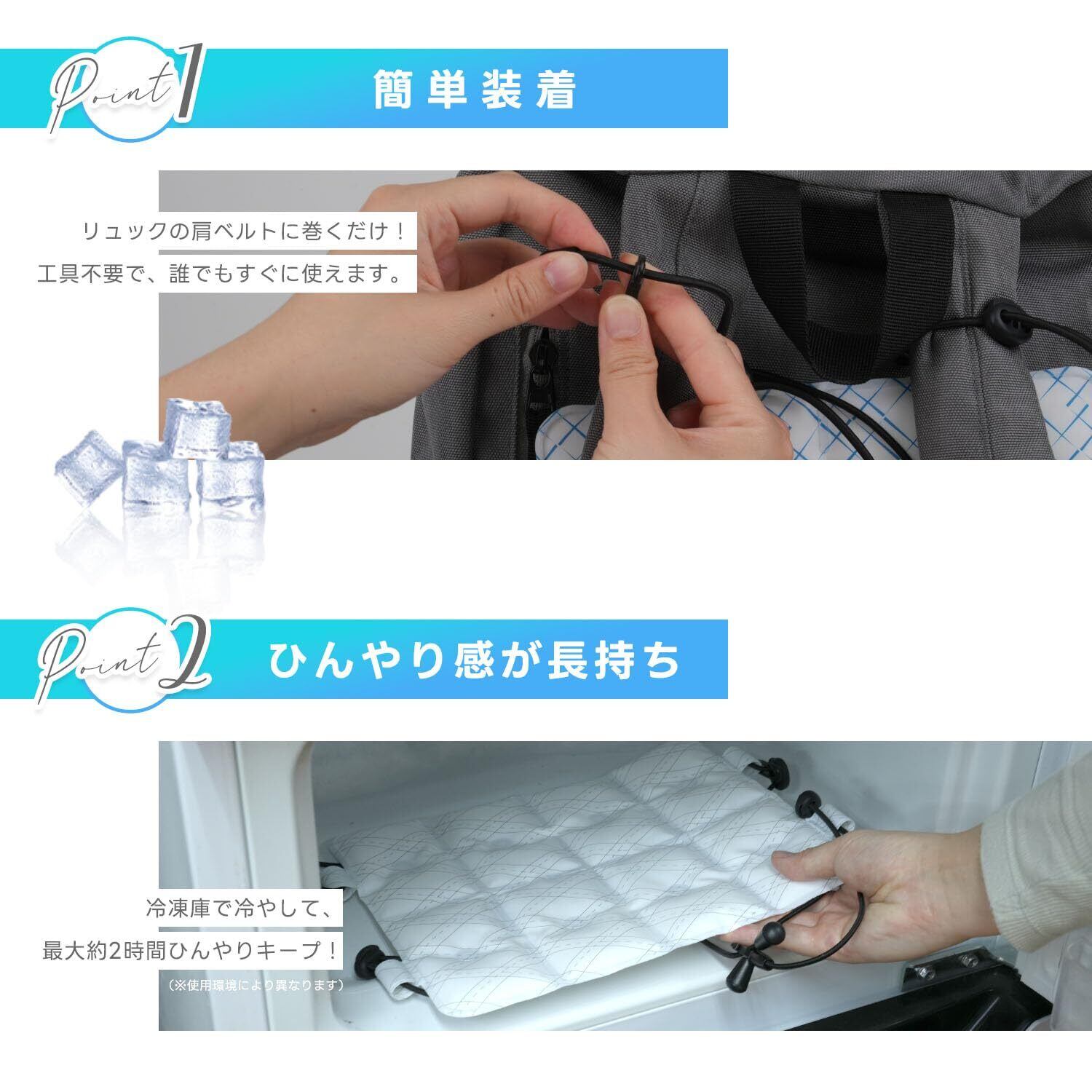 Point 1

簡単装着

リュックの肩ベルトに巻くだけ！
工具不要で、誰でもすぐに使えます。

Point 2

ひんやり感が長持ち

冷凍庫で冷やして、
最大約2時間ひんやりキープ！
（※使用環境により異なります）