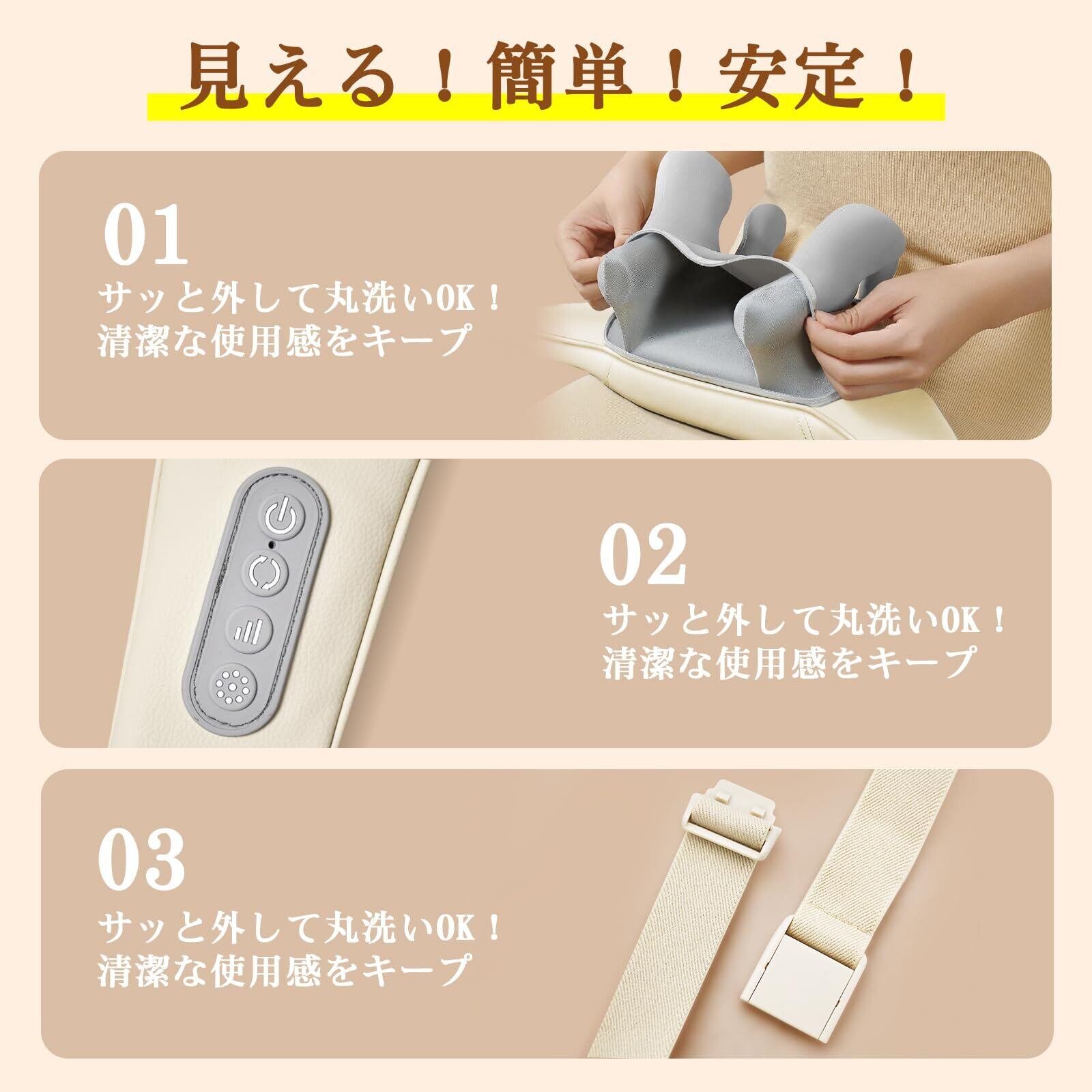 見える！簡単！安定！

01
サッと外して丸洗いOK！
清潔な使用感をキープ

02
サッと外して丸洗いOK！
清潔な使用感をキープ

03
サッと外して丸洗いOK！
清潔な使用感をキープ