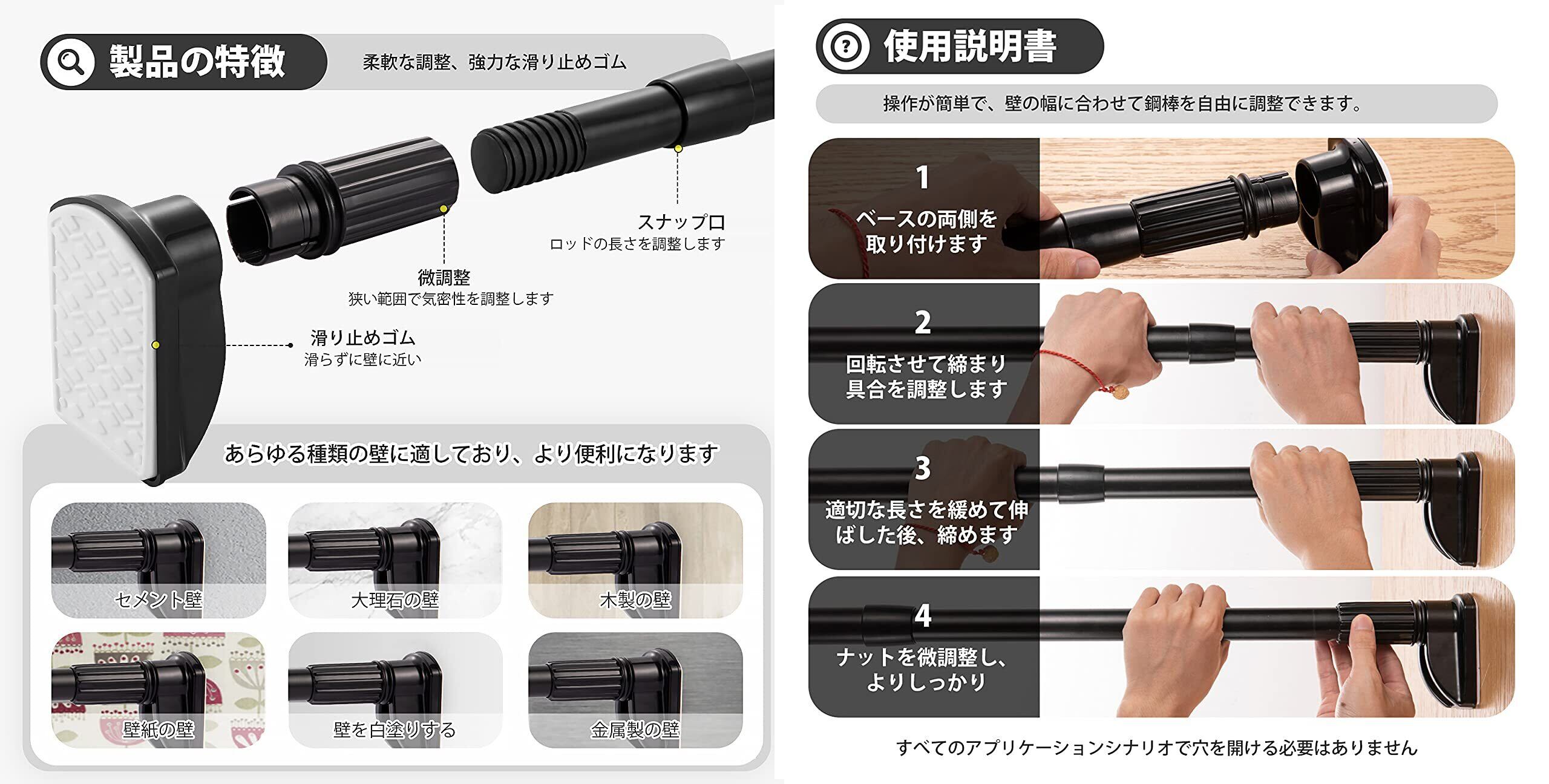 製品の特徴

柔軟な調整、強力な滑り止めゴム

スナップロ
ロッドの長さを調整します

微調整
狭い範囲で気密性を調整します

滑り止めゴム
滑らずに壁に近い

あらゆる種類の壁に適しており、より便利になります

セメント壁
大理石の壁
木製の壁
壁紙の壁
壁を白塗りする
金属製の壁

使用説明書

操作が簡単で、壁の幅に合わせて鋼棒を自由に調整できます。

1
ベースの両側を取り付けます

2
回転させて締まり具合を調整します

3
適切な長さを緩めて伸ばした後、締めます

4
ナットを微調整し、よりしっかり

すべてのアプリケーションシナリオで穴を開ける必要はありません