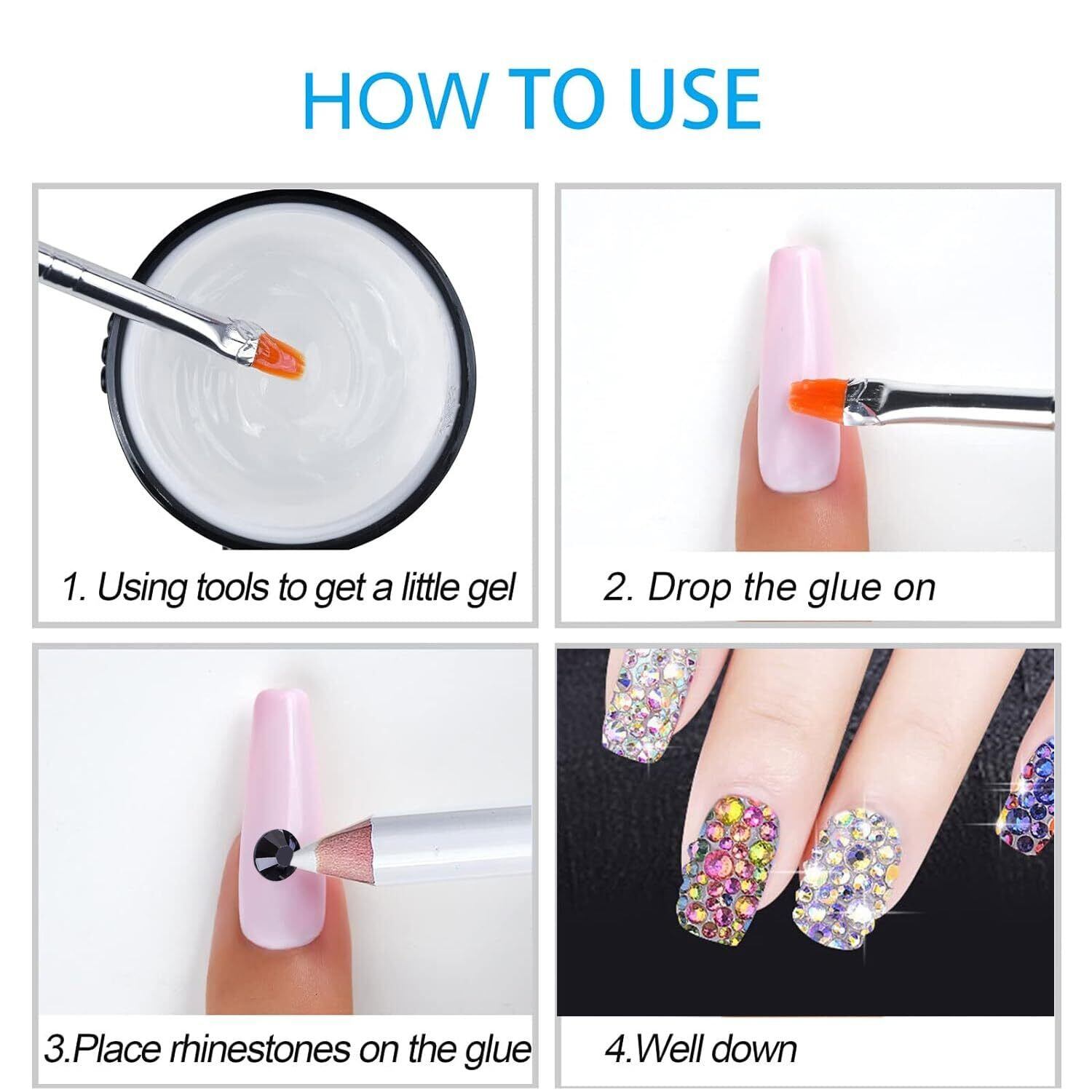 HOW TO USE

1. Using tools to get a little gel

2. Drop the glue on

3.Place rhinestones on the glue

4.Well down