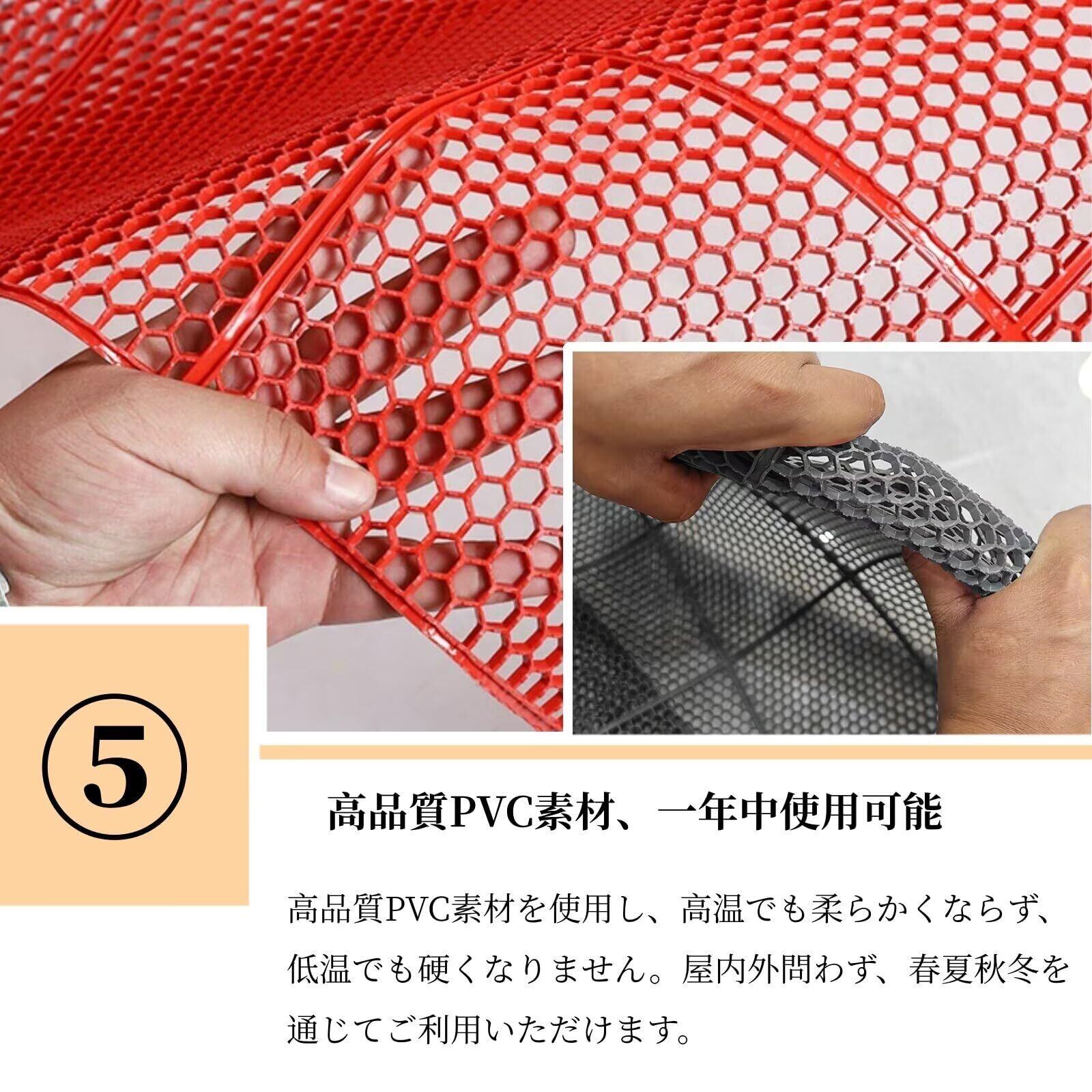 ⑤

高品質PVC素材、一年中使用可能

高品質PVC素材を使用し、高温でも柔らかくならず、低温でも硬くなりません。屋内外問わず、春夏秋冬を通じてご利用いただけます。