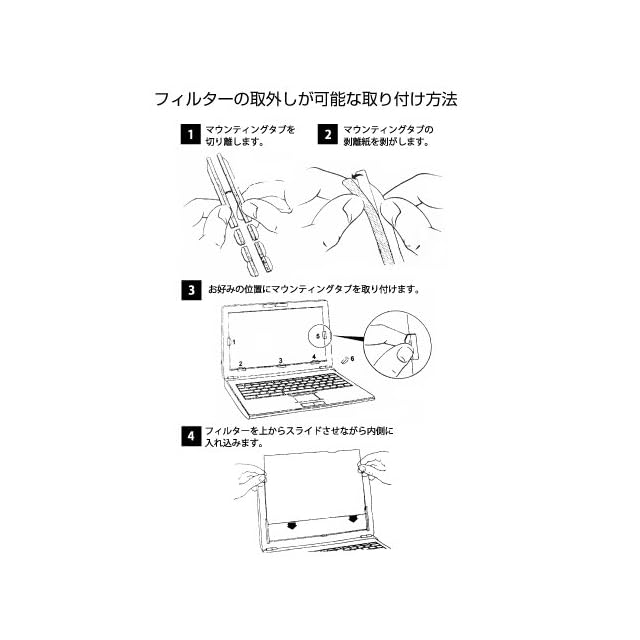 フィルターの取外しが可能な取り付け方法

1 マウンティングタブを切り離します。

2 マウンティングタブの剥離紙を剥がします。

3 お好みの位置にマウンティングタブを取り付けます。

1

2

3

4

5

6

4 フィルターを上からスライドさせながら内側に入れ込みます。