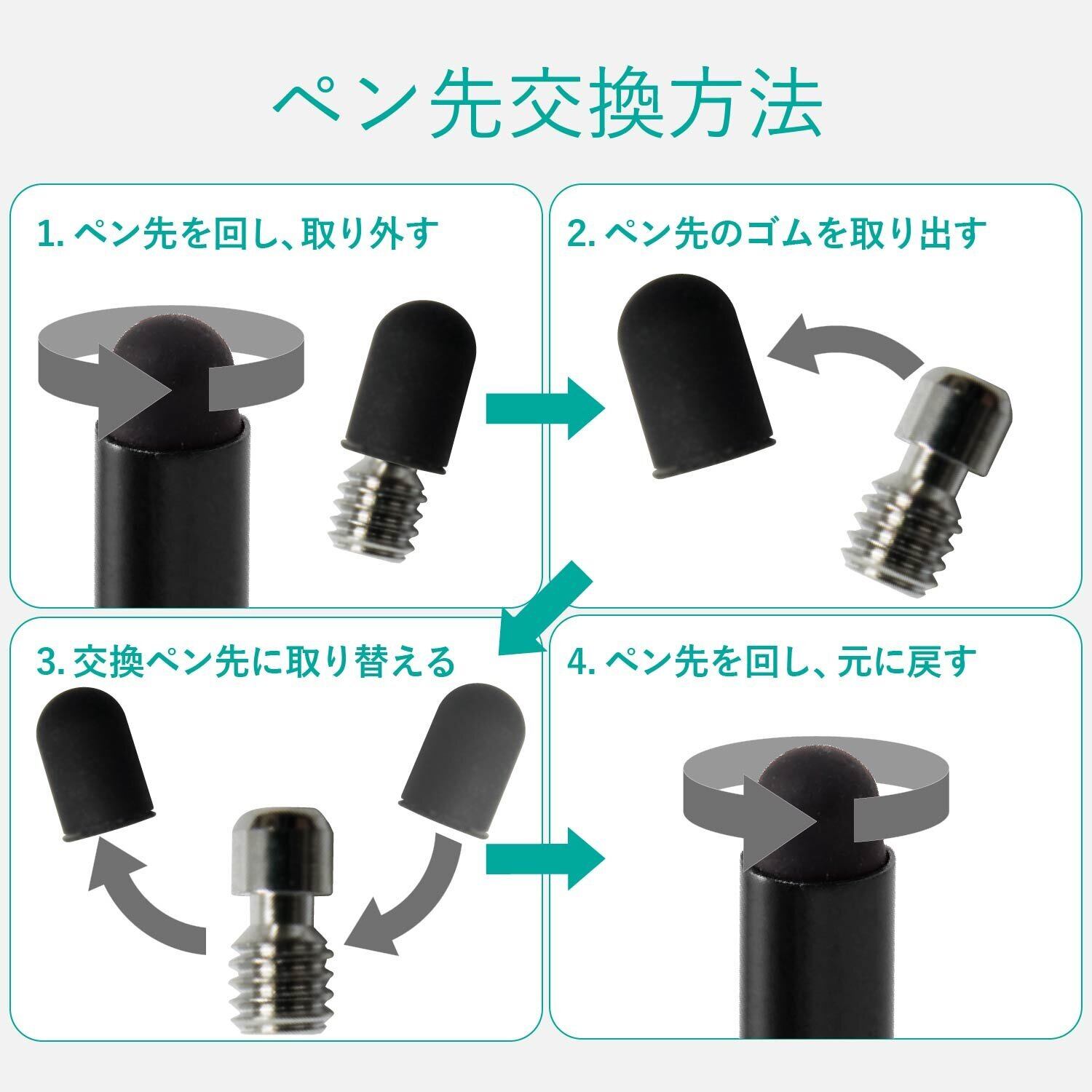 ペン先交換方法

1. ペン先を回し、取り外す

2. ペン先のゴムを取り出す

3. 交換ペン先に取り替える

4. ペン先を回し、元に戻す