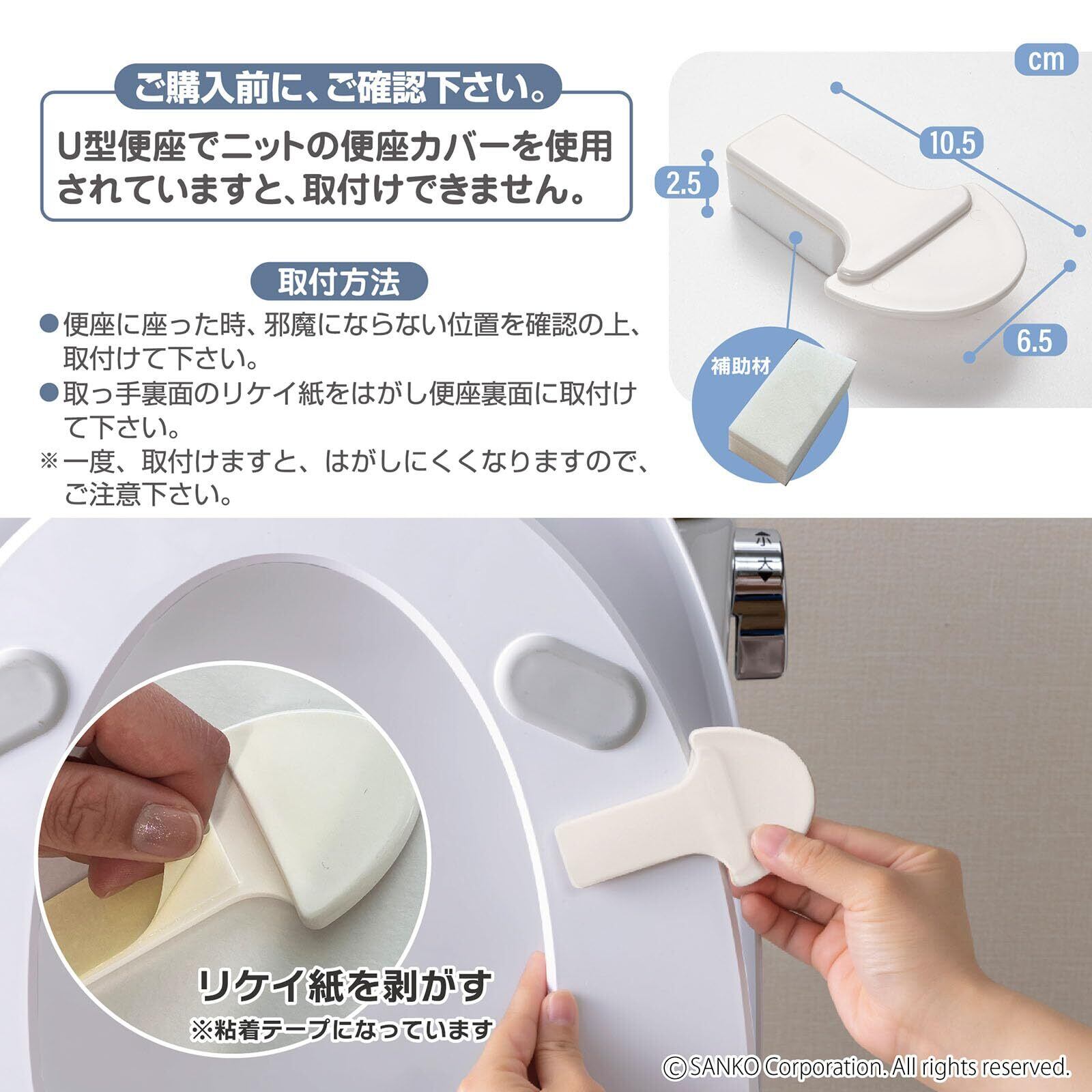 ご購入前に、ご確認下さい。

U型便座でニットの便座カバーを使用されていますと、取付けできません。

取付方法

●便座に座った時、邪魔にならない位置を確認の上、取付けて下さい。
●取っ手裏面のリケイ紙をはがし便座裏面に取付けて下さい。
※一度、取付けますと、はがしにくくなりますので、ご注意下さい。

cm
10.5
2.5
6.5
補助材

小
大

リケイ紙を剥がす
※粘着テープになっています

©SANKO Corporation. All rights reserved.