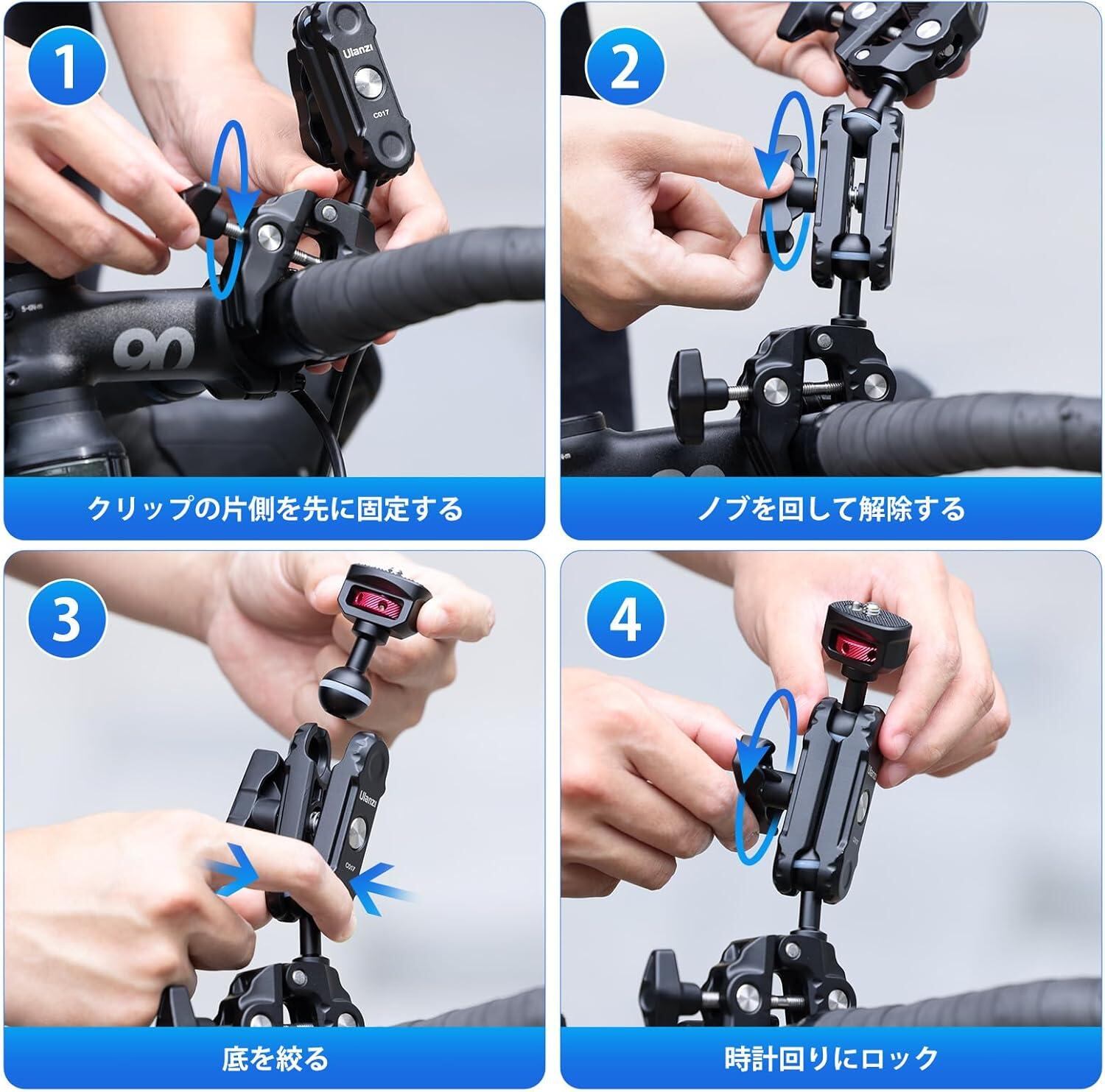 1

Ulanzi

C017

90

クリップの片側を先に固定する

2

ノブを回して解除する

3

Ulanzi

C017

底を絞る

4

Ulanzi

時計回りにロック