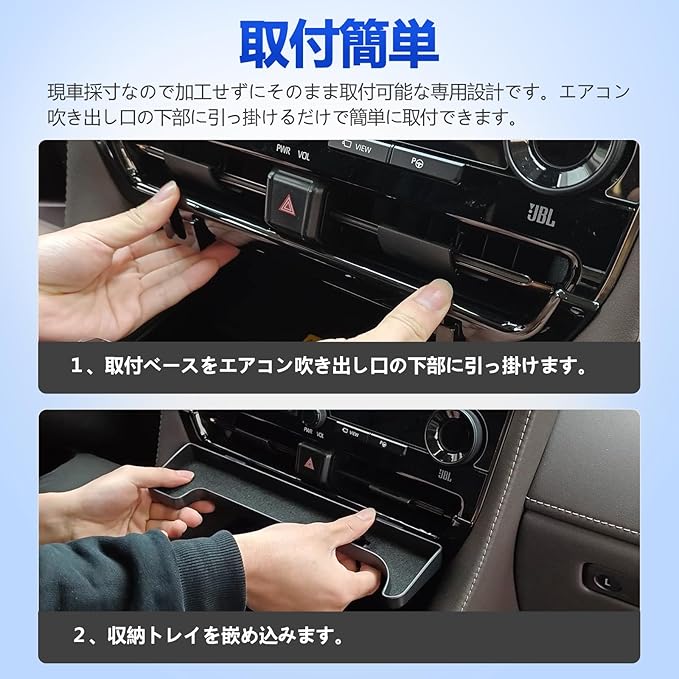 取付簡単

現車採寸なので加工せずにそのまま取付可能な専用設計です。エアコン吹き出し口の下部に引っ掛けるだけで簡単に取付できます。

PWR VOL VIEW P JBL

1、取付ベースをエアコン吹き出し口の下部に引っ掛けます。

PWR VOL VIEW P JBL

2、収納トレイを嵌め込みます。