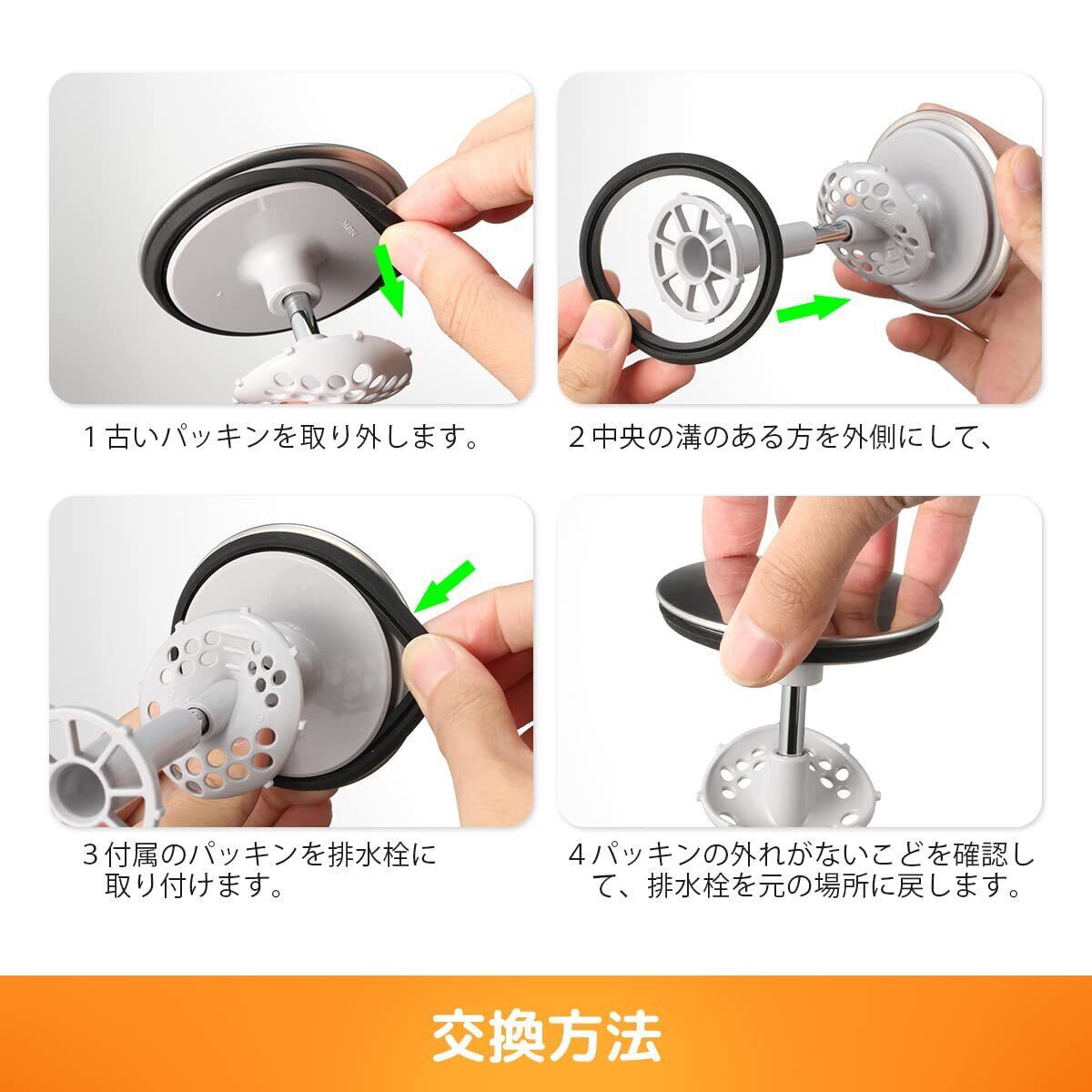 1 古いパッキンを取り外します。

2 中央の溝のある方を外側にして、

3 付属のパッキンを排水栓に取り付けます。

4 パッキンの外れがないこどを確認して、排水栓を元の場所に戻します。

交換方法