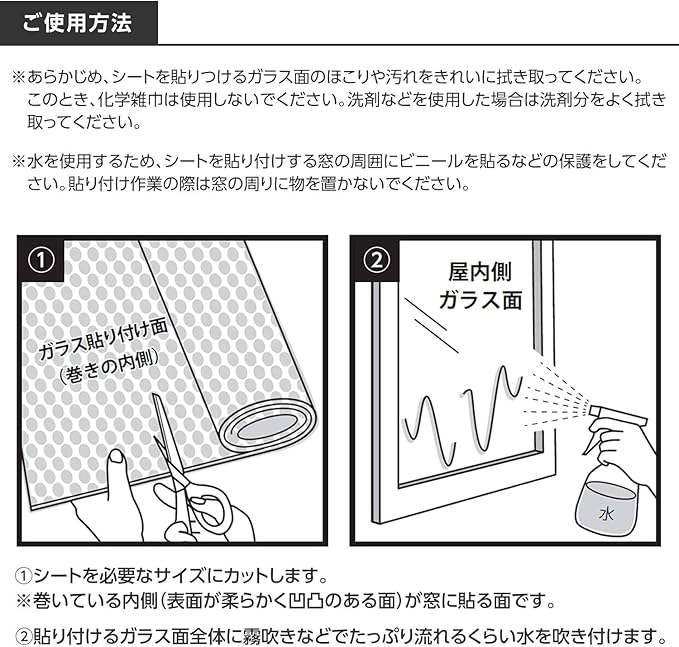 ご使用方法

※あらかじめ、シートを貼りつけるガラス面のほこりや汚れをきれいに拭き取ってください。このとき、化学雑巾は使用しないでください。洗剤などを使用した場合は洗剤分をよく拭き取ってください。

※水を使用するため、シートを貼り付けする窓の周囲にビニールを貼るなどの保護をしてください。貼り付け作業の際は窓の周りに物を置かないでください。

①

ガラス貼り付け面
(巻きの内側)

②

屋内側
ガラス面

水

①シートを必要なサイズにカットします。
※巻いている内側(表面が柔らかく凹凸のある面)が窓に貼る面です。

②貼り付けるガラス面全体に霧吹きなどでたっぷり流れるくらい水を吹き付けます。