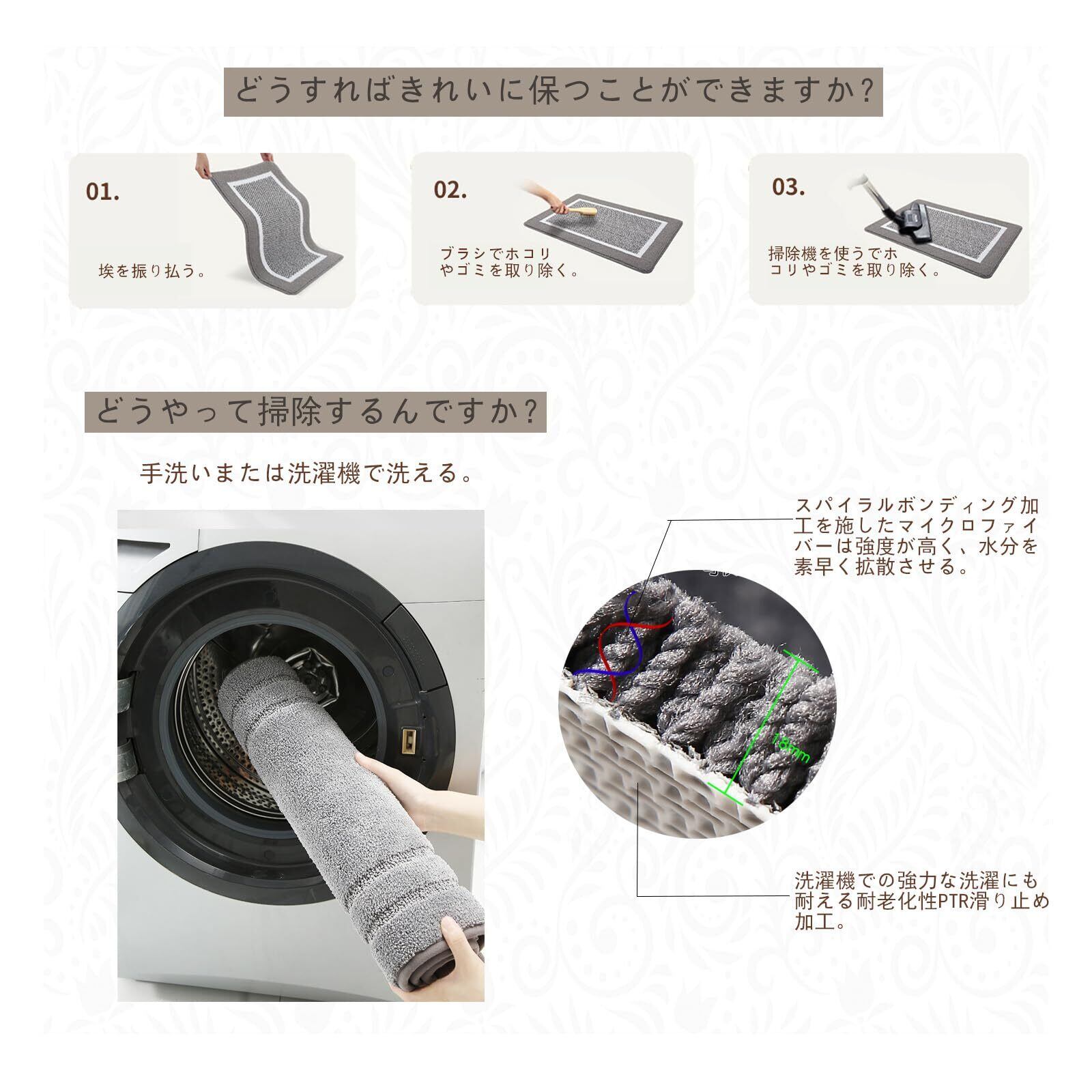 どうすればきれいに保つことができますか?

01.

埃を振り払う。

02.

ブラシでホコリやゴミを取り除く。

03.

掃除機を使うでホコリやゴミを取り除く。

どうやって掃除するんですか?

手洗いまたは洗濯機で洗える。

スパイラルボンディング加工を施したマイクロファイバーは強度が高く、水分を素早く拡散させる。

18mm

洗濯機での強力な洗濯にも耐える耐老化性PTR滑り止め加工。