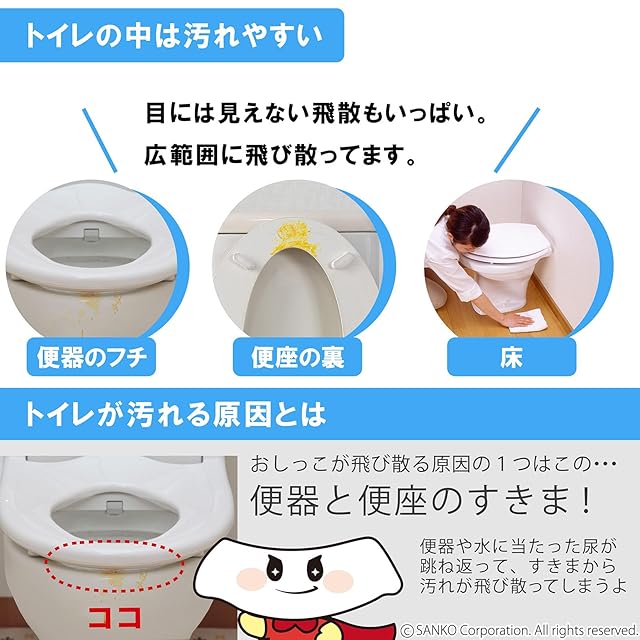 トイレの中は汚れやすい

目には見えない飛散もいっぱい。
広範囲に飛び散ってます。

便器のフチ

便座の裏

床

トイレが汚れる原因とは

おしっこが飛び散る原因の１つはこの…
便器と便座のすきま！

便器や水に当たった尿が跳ね返って、すきまから汚れが飛び散ってしまうよ

ココ

©SANKO Corporation. All rights reserved.