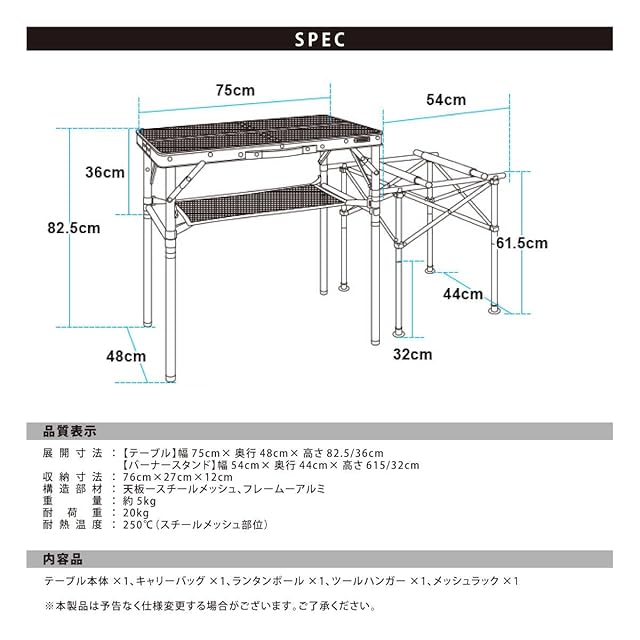 SPEC

75cm

54cm

36cm

82.5cm

61.5cm

44cm

48cm

32cm

品質表示

展開寸法：【テーブル】幅 75cm× 奥行 48cm× 高さ 82.5/36cm
【バーナースタンド】幅 54cm× 奥行 44cm× 高さ 615/32cm
収納寸法：76cm×27cm×12cm
構造部材：天板ースチールメッシュ、フレームーアルミ
重量：約 5kg
耐荷重：20kg
耐熱温度：250℃(スチールメッシュ部位)

内容品

テーブル本体 ×1、キャリーバッグ ×1、ランタンポール ×1、ツールハンガー ×1、メッシュラック ×1

※本製品は予告なく仕様変更する場合がございます。ご了承ください。