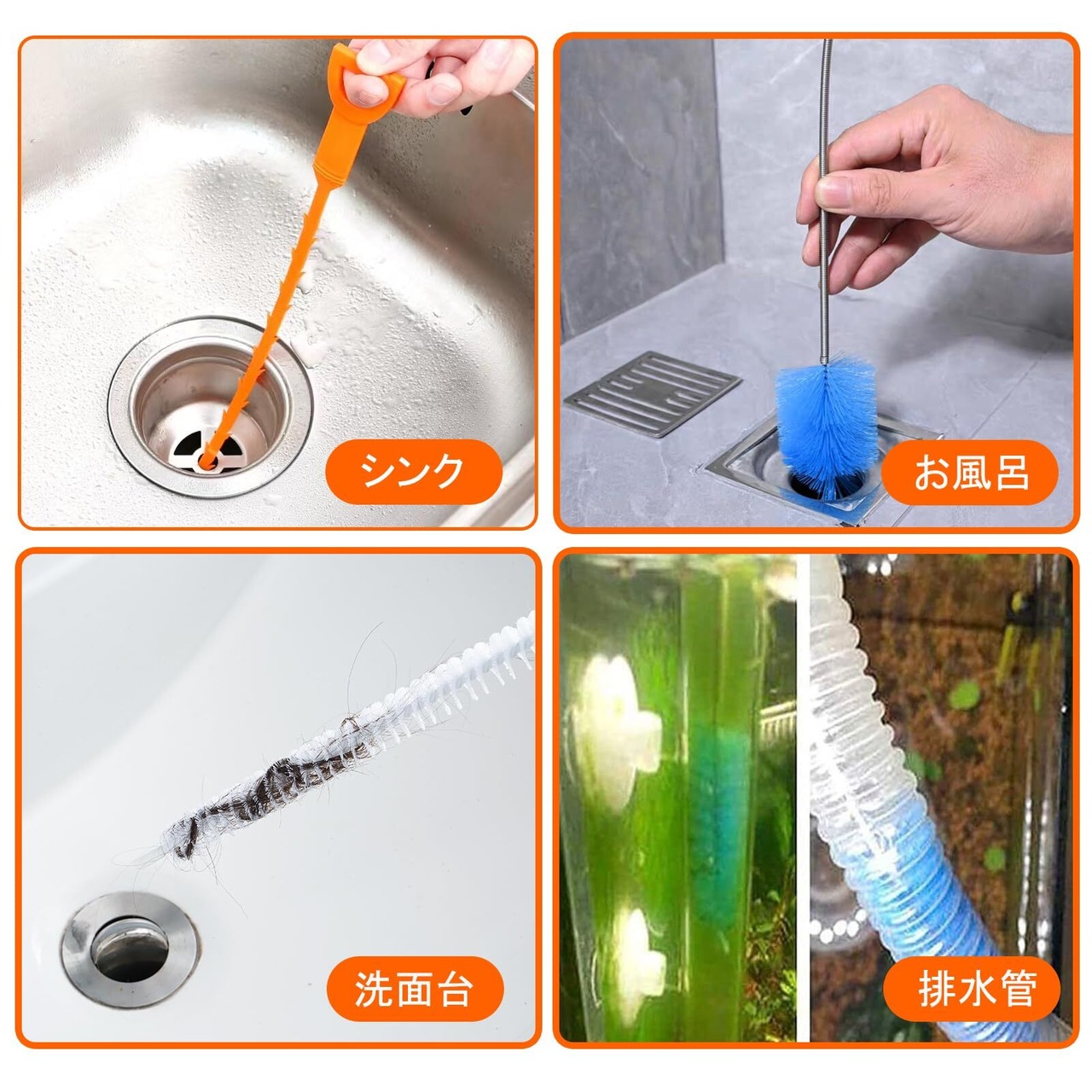 シンク

お風呂

洗面台

排水管