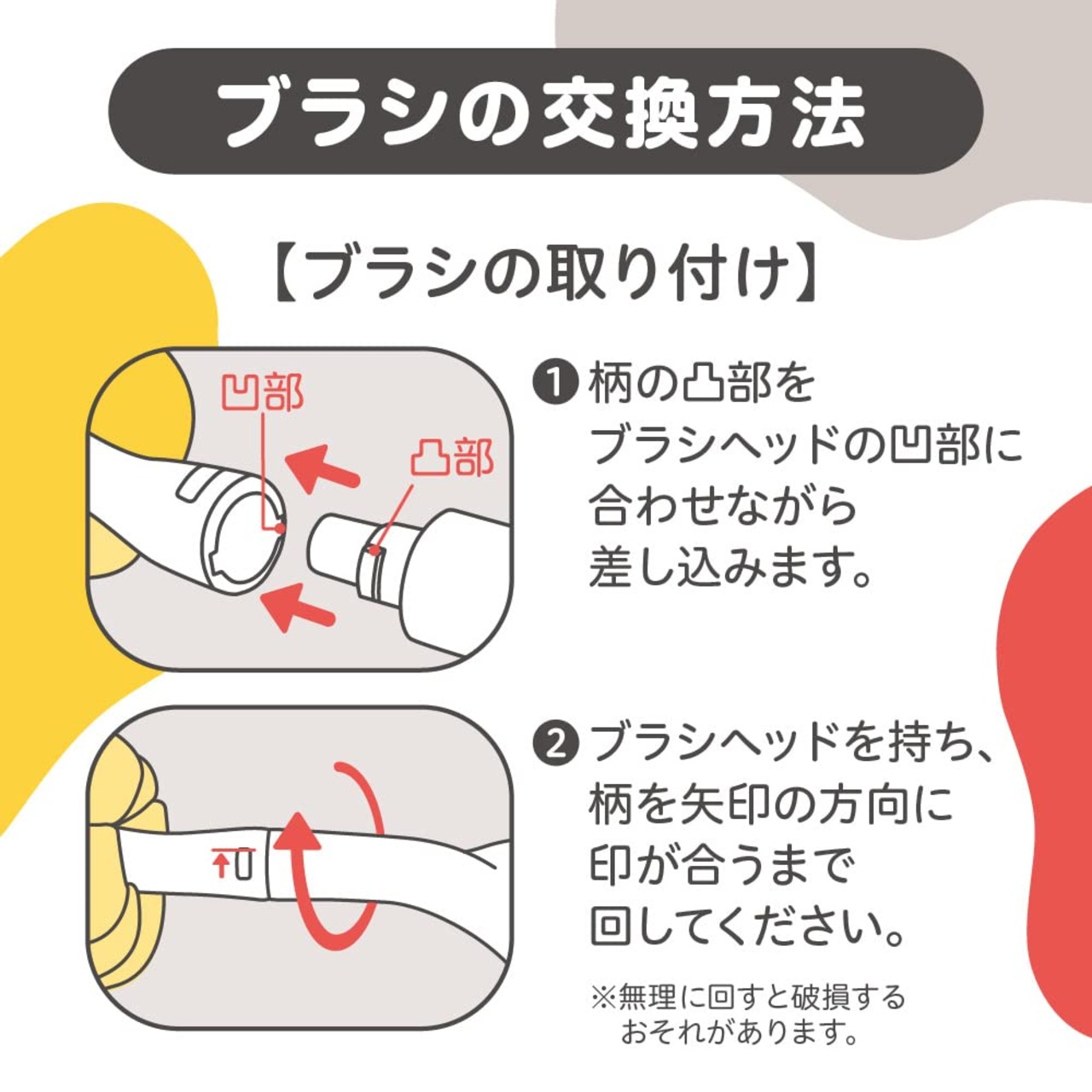 ブラシの交換方法

【ブラシの取り付け】

凹部

凸部

❶ 柄の凸部をブラシヘッドの凹部に合わせながら差し込みます。

❷ ブラシヘッドを持ち、柄を矢印の方向に印が合うまで回してください。

※無理に回すと破損するおそれがあります。