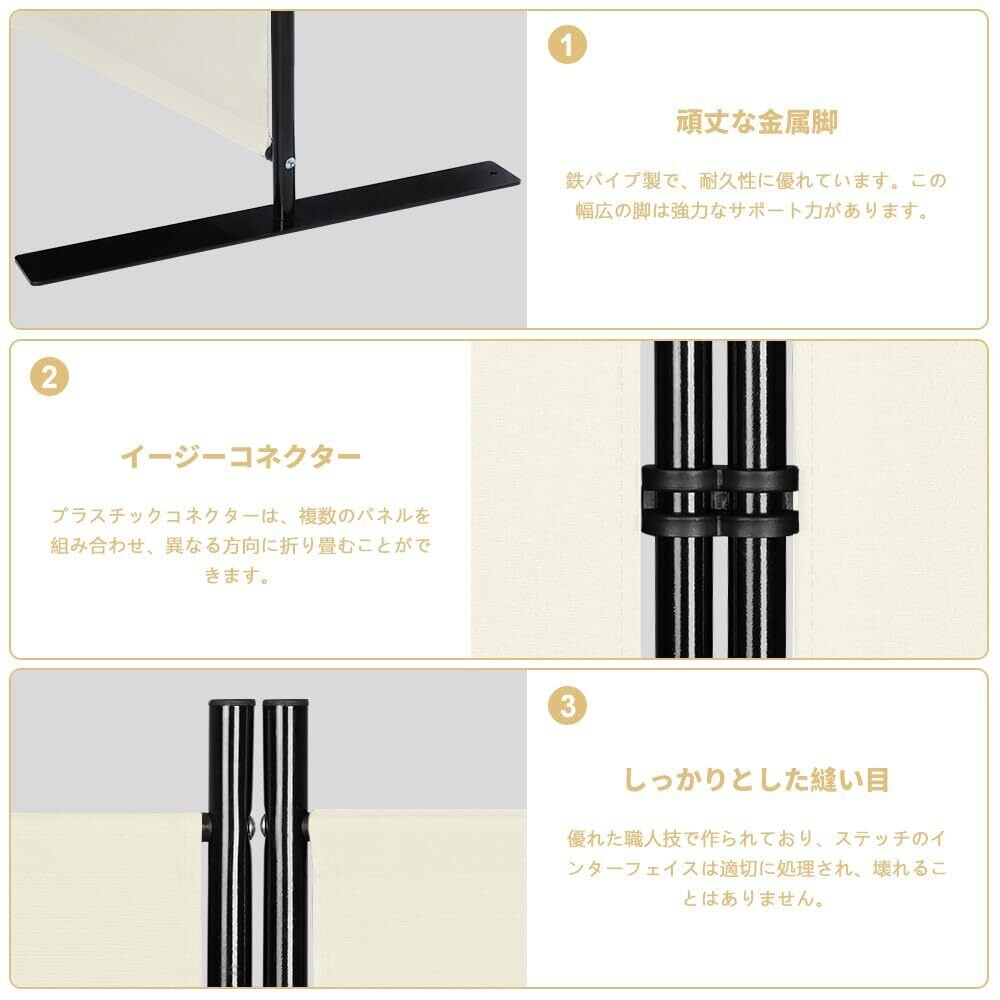 1

頑丈な金属脚

鉄パイプ製で、耐久性に優れています。この幅広の脚は強力なサポート力があります。

2

イージーコネクター

プラスチックコネクターは、複数のパネルを組み合わせ、異なる方向に折り畳むことができます。

3

しっかりとした縫い目

優れた職人技で作られており、ステッチのインターフェイスは適切に処理され、壊れることはありません。