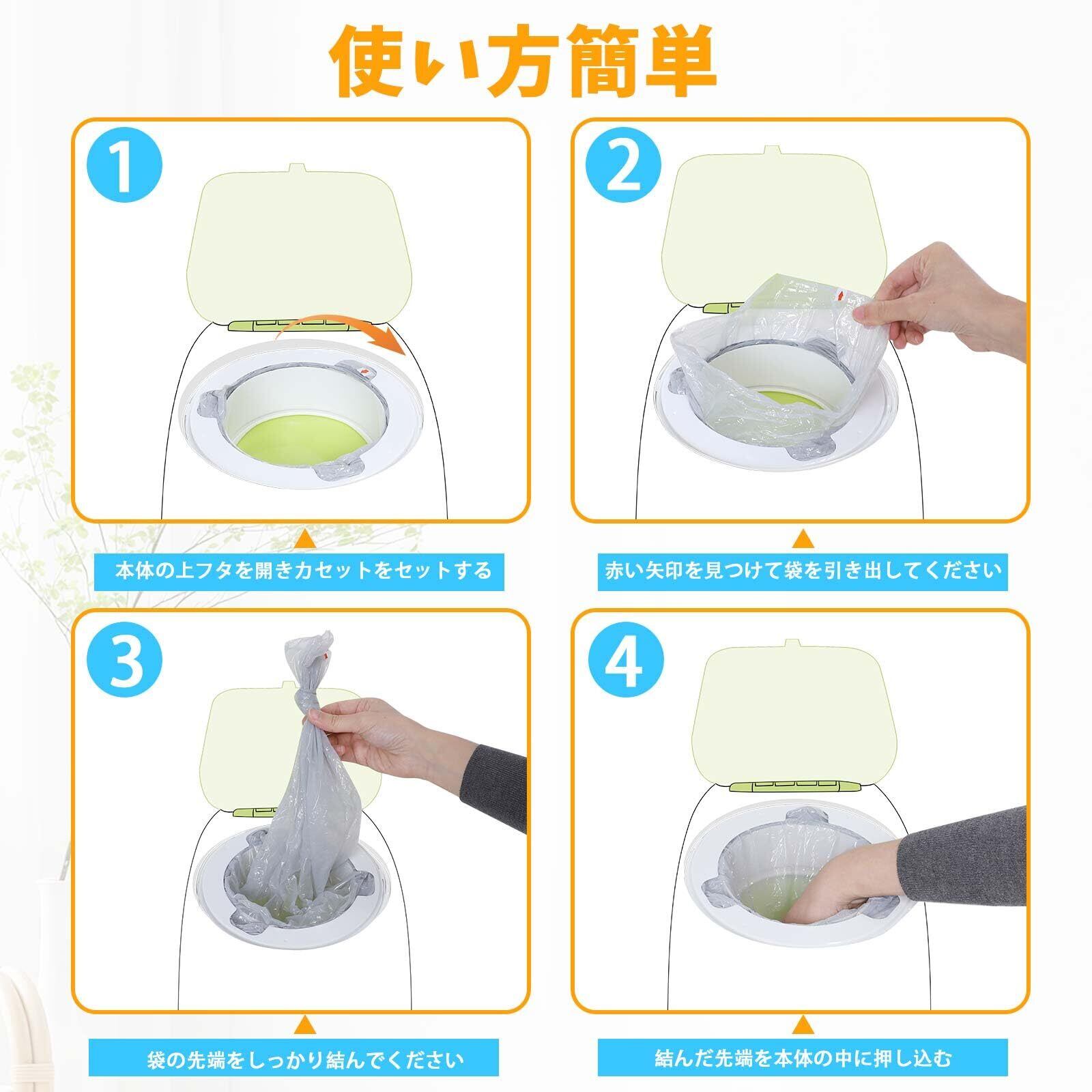 使い方簡単

1

本体の上フタを開きカセットをセットする

2

赤い矢印を見つけて袋を引き出してください

3

袋の先端をしっかり結んでください

4

結んだ先端を本体の中に押し込む